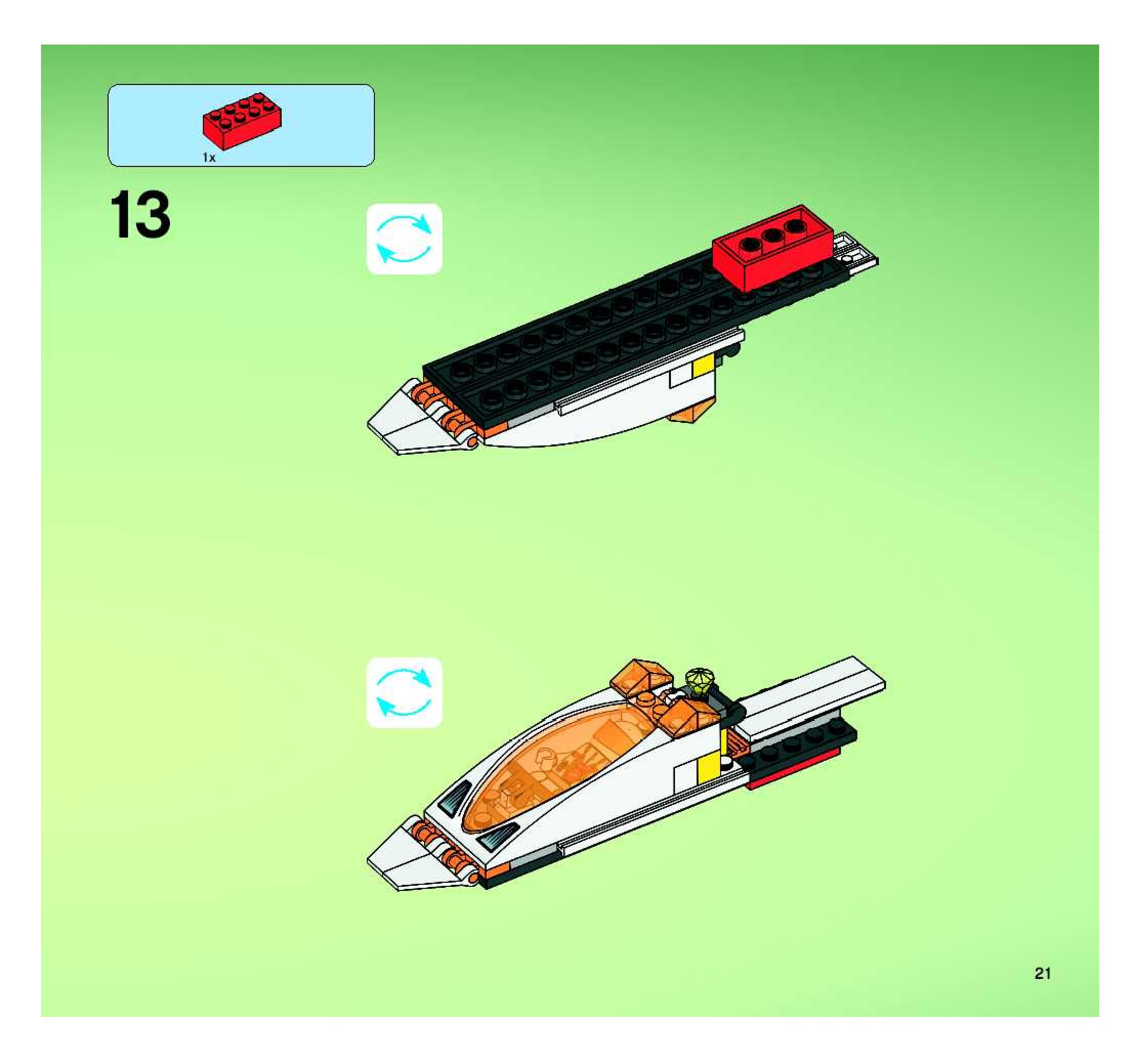 1x

13

21