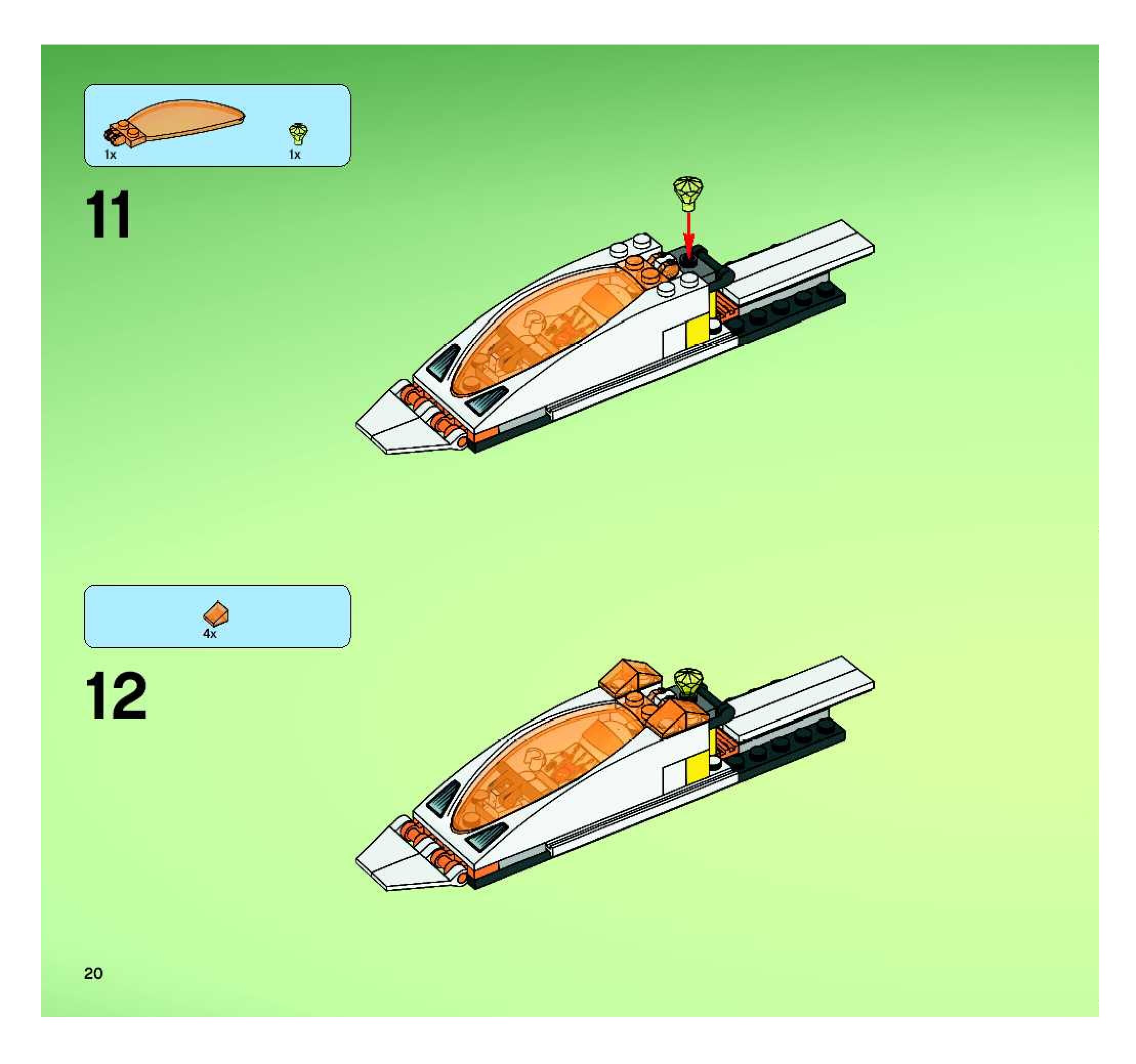 1x 1x

11

4x

12

20