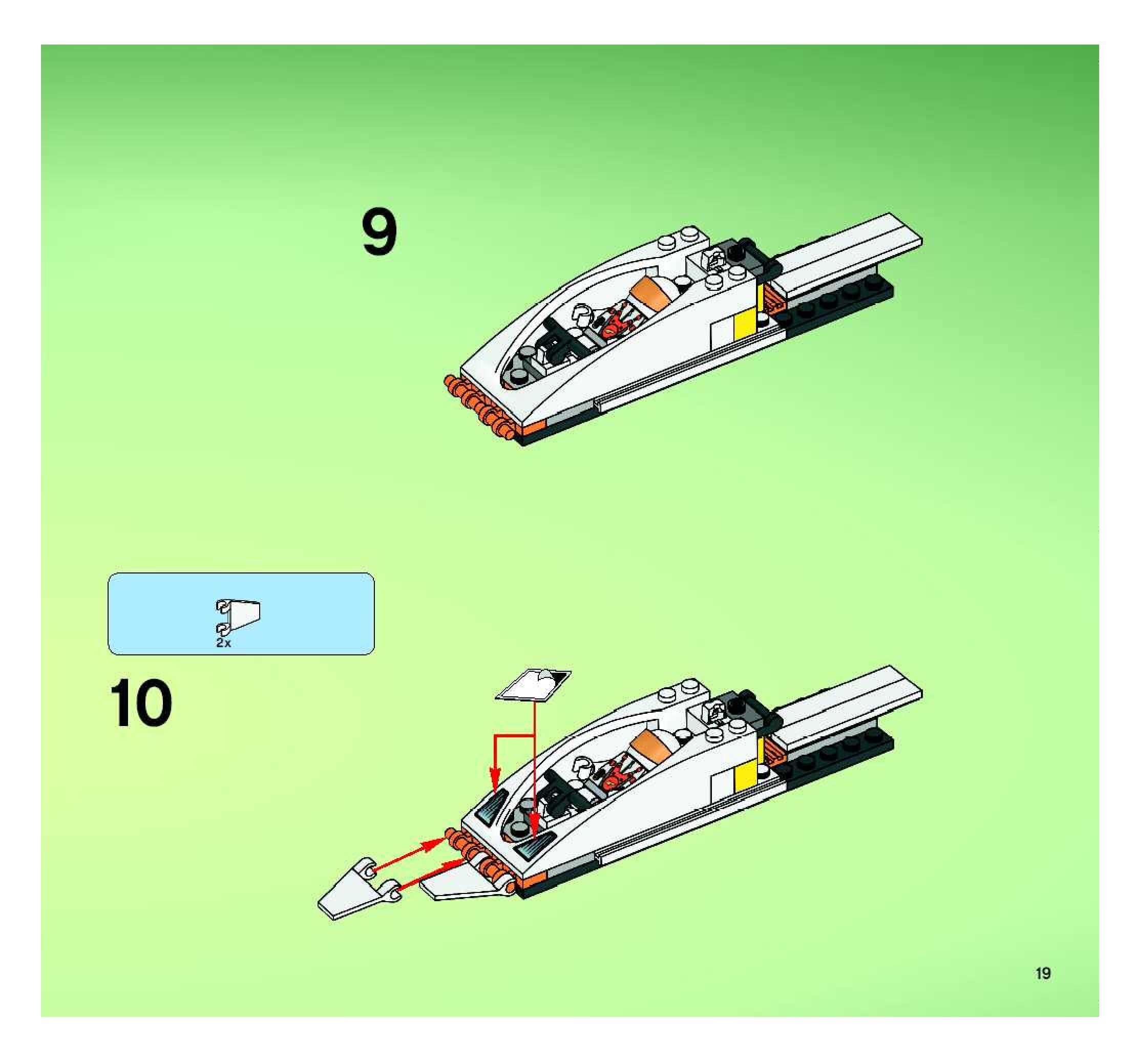 9

2x

10

19