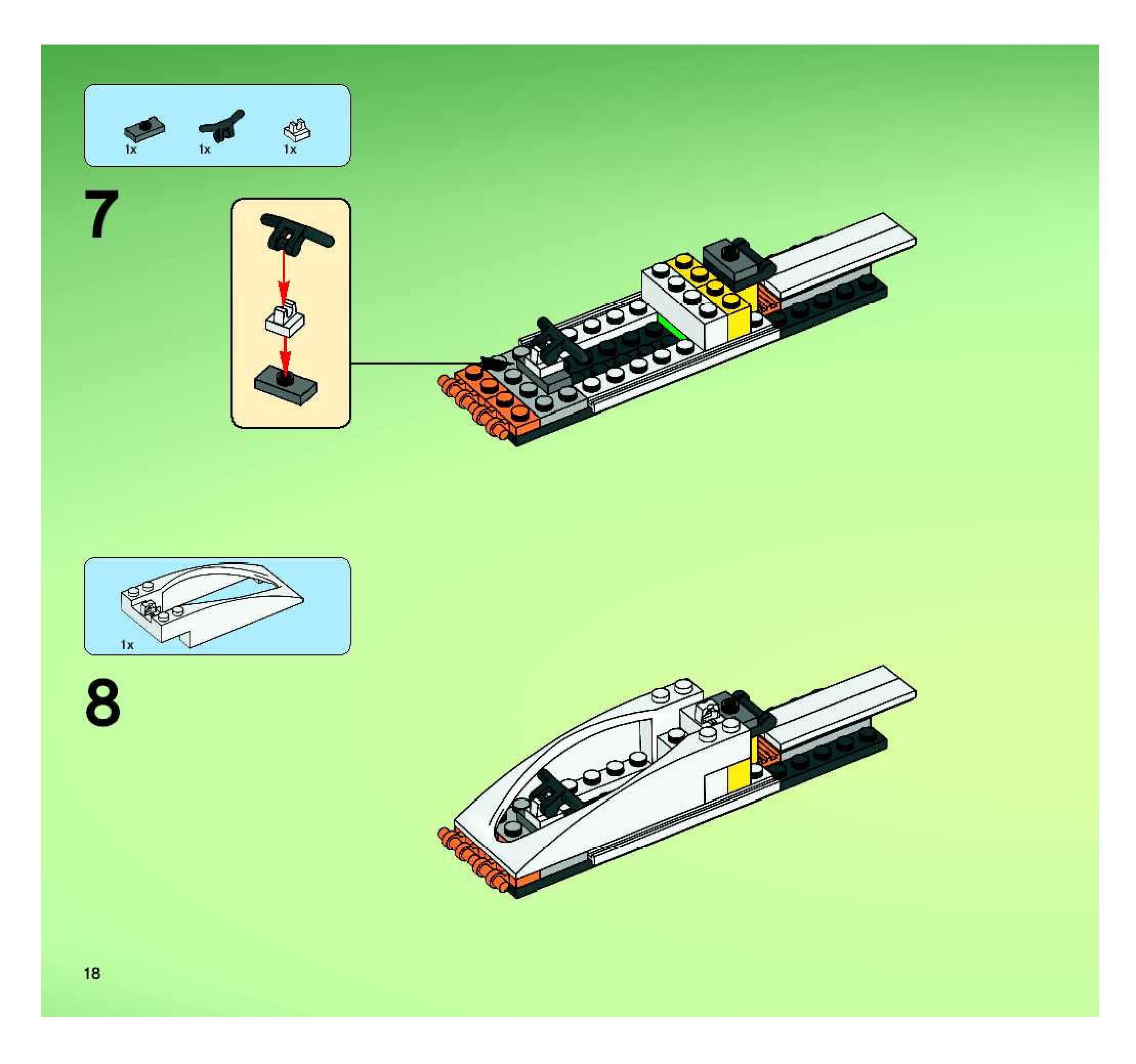 1x 1x 1x

7

1x

8

18