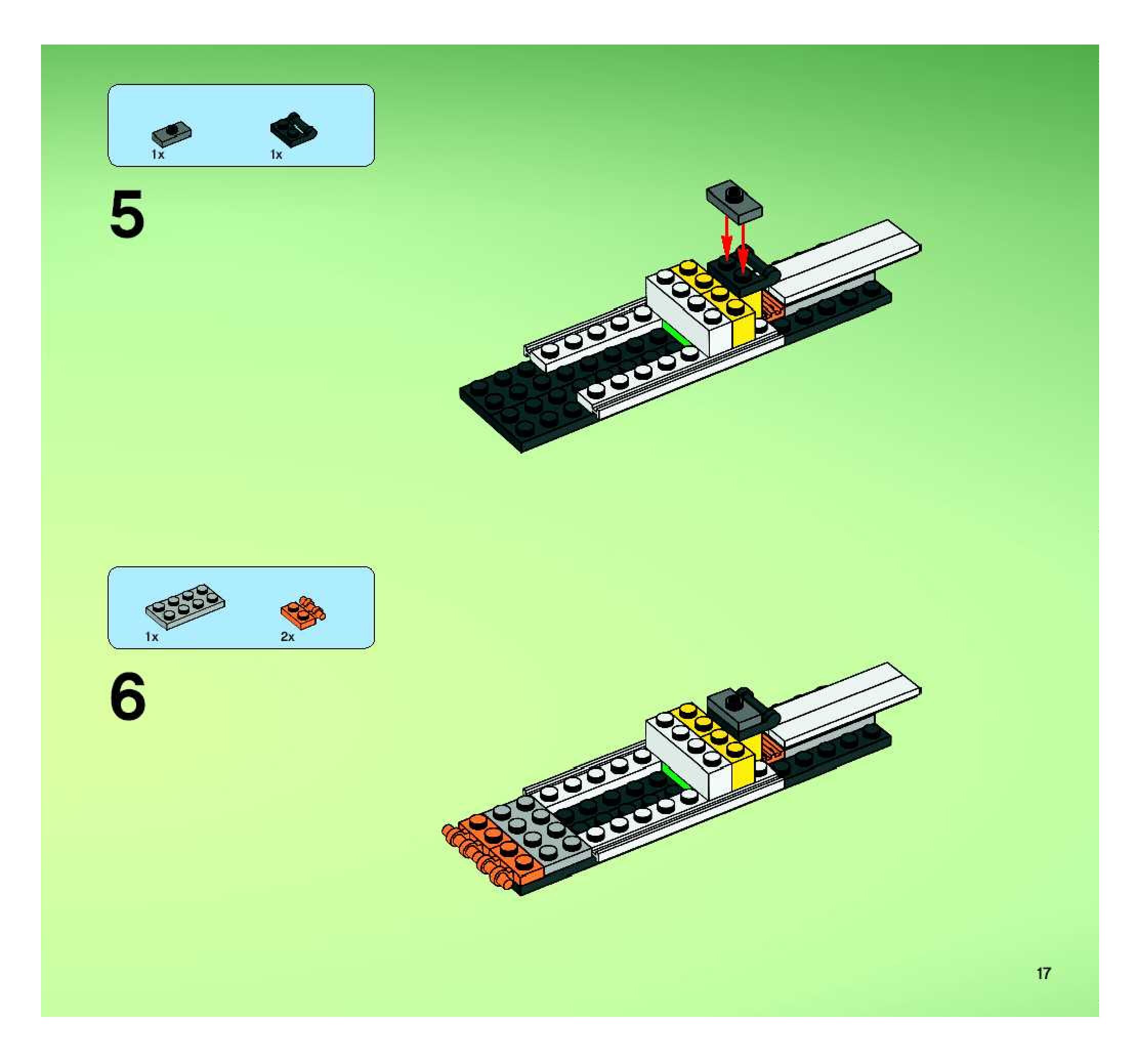 1x 1x

5

1x 2x

6

17