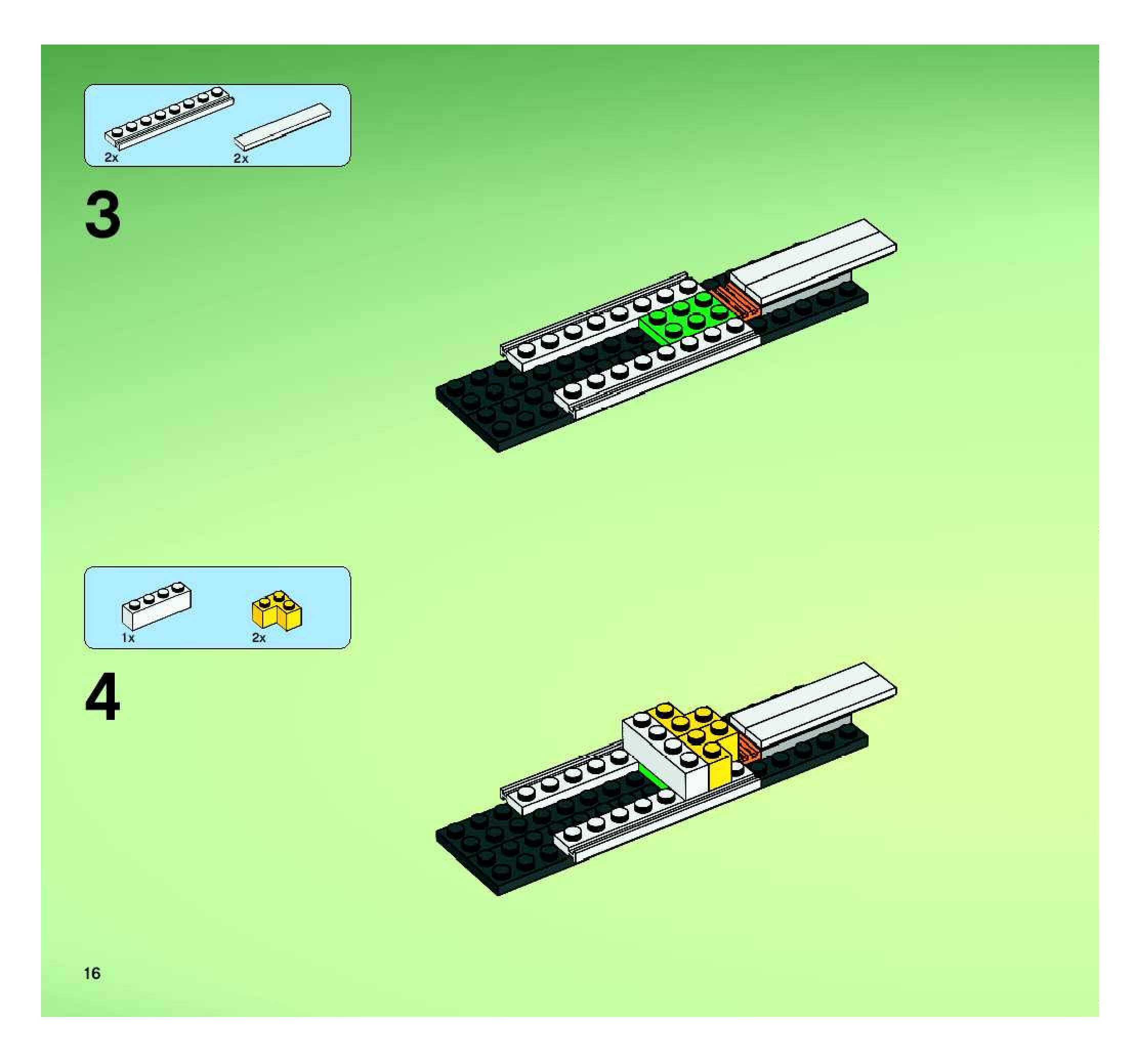 2x 2x

3

1x 2x

4

16