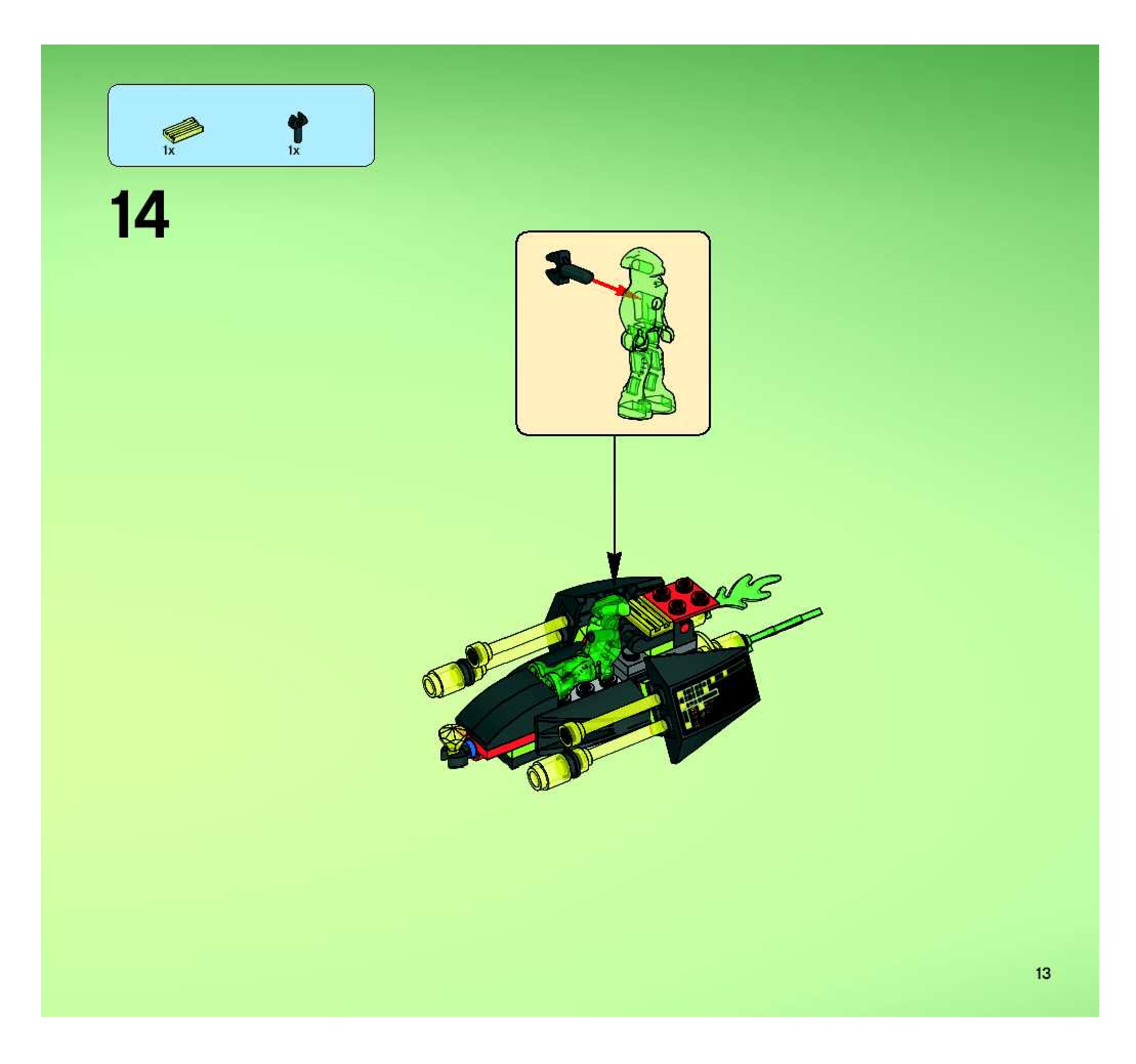 1x
1x

14

13