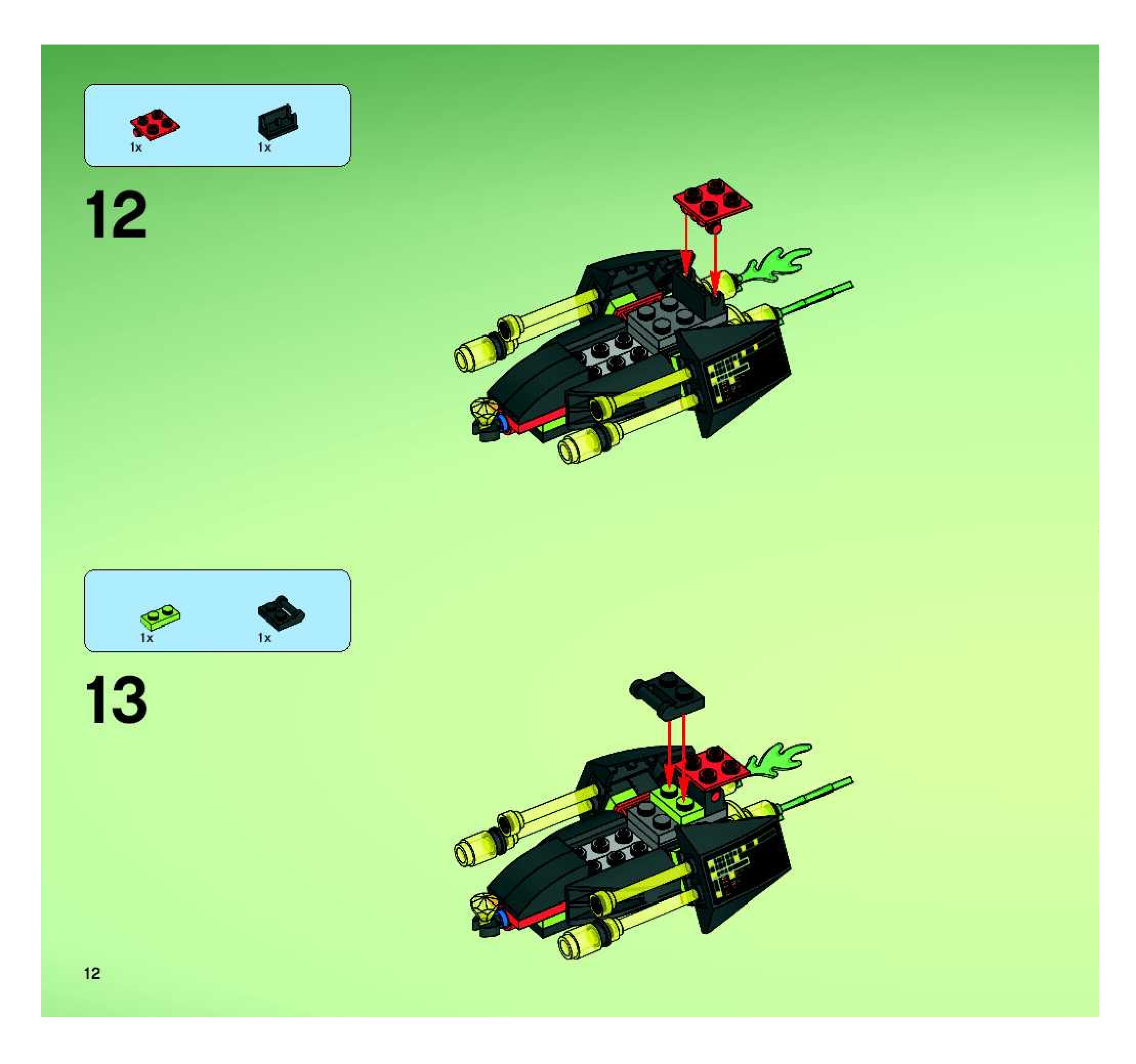 1x 1x

12

1x 1x

13

12