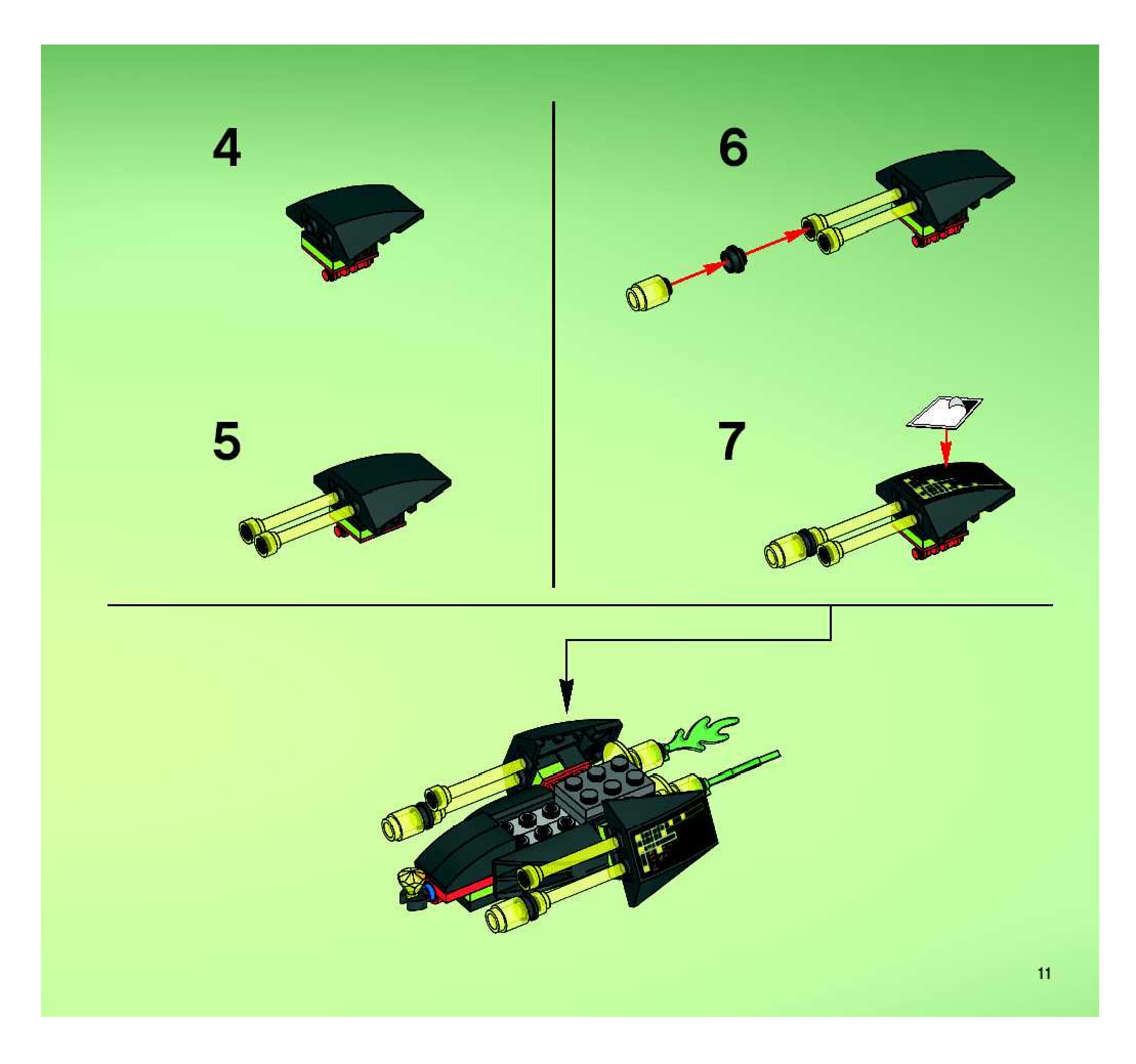 4

5

6

7

11