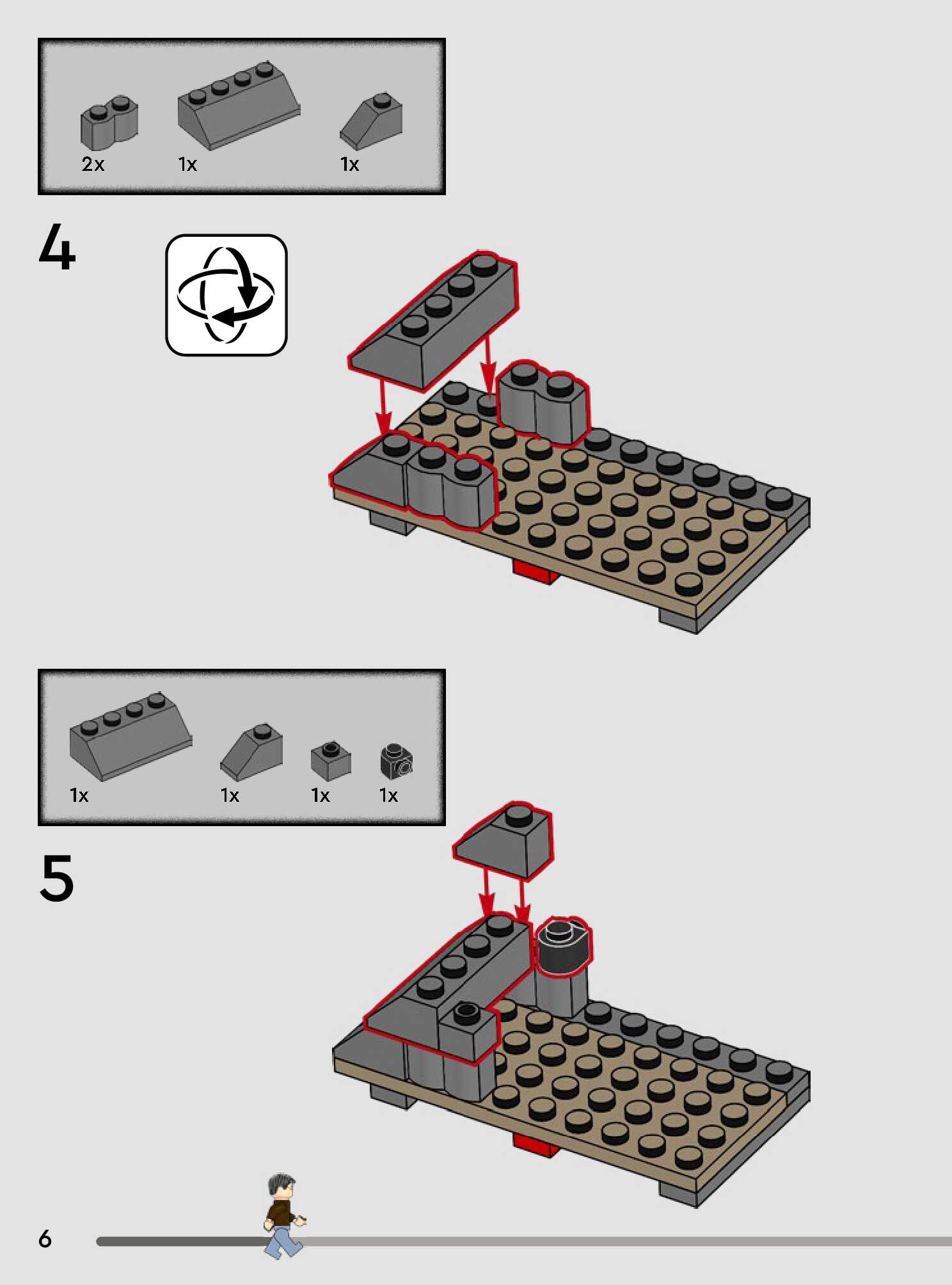 2x 1x 1x

4

1x 1x 1x 1x

5

6