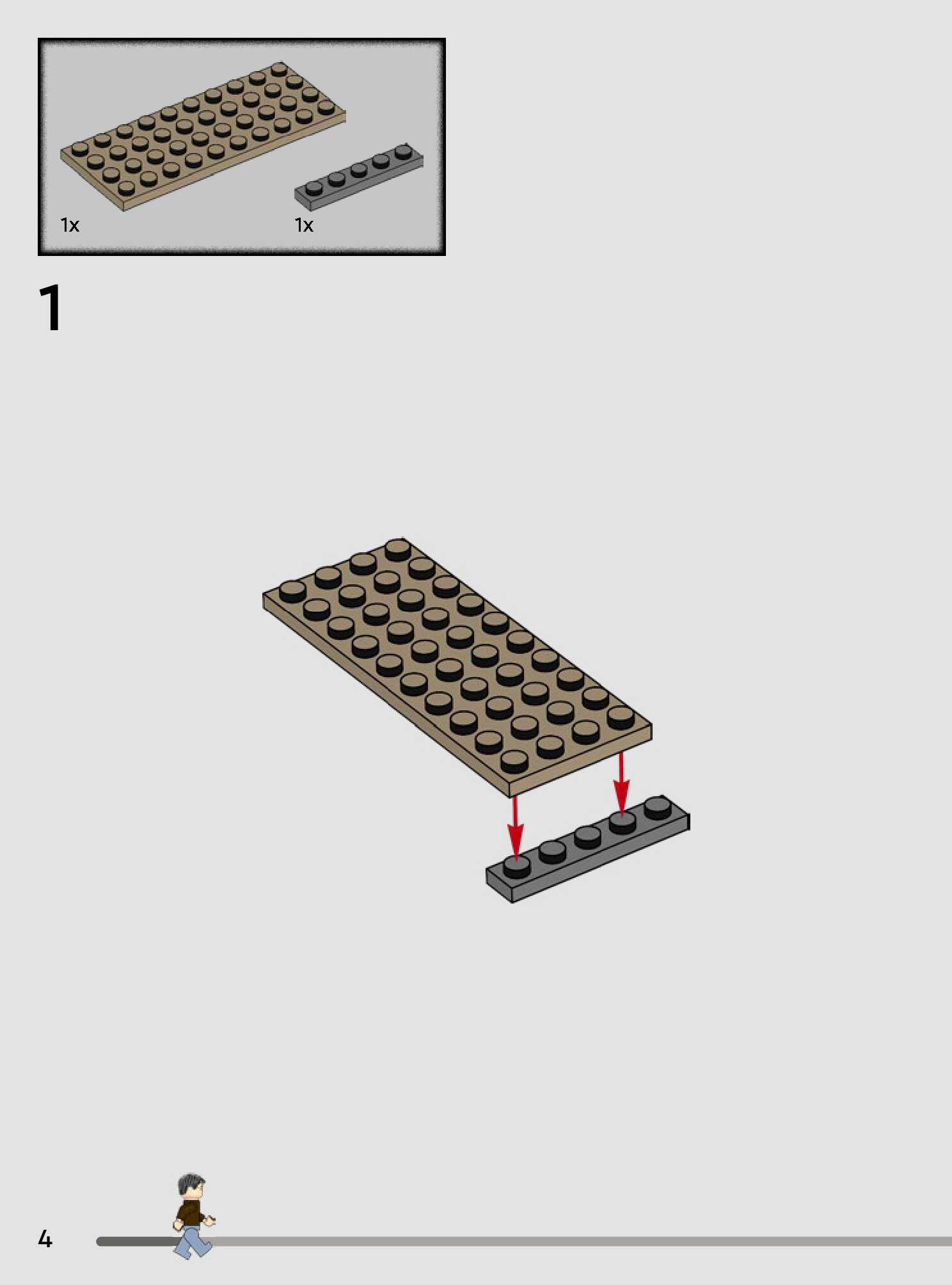 1x
1x

1

4