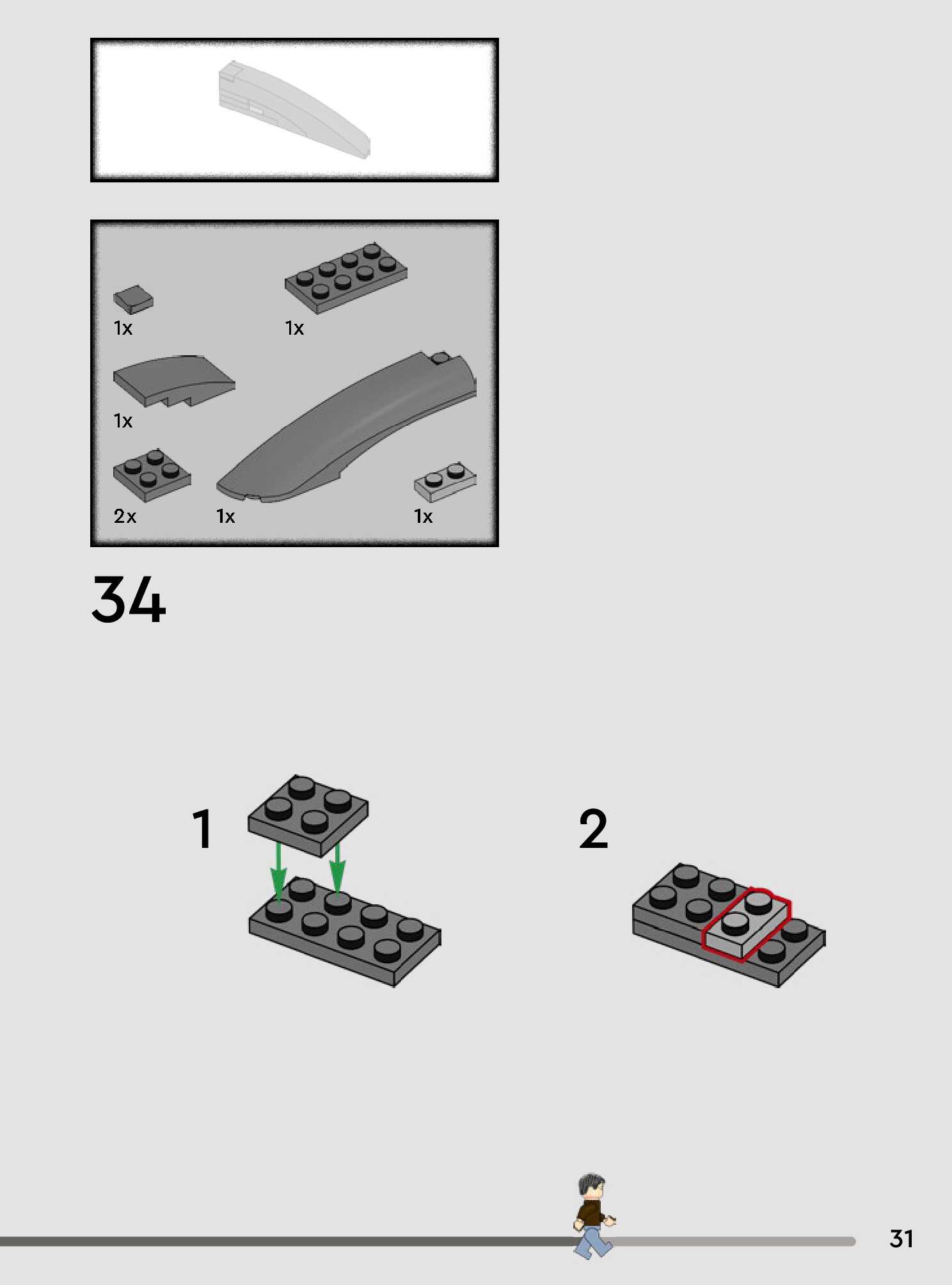 1x

1x

1x

2x

1x

1x

34

1

2

31