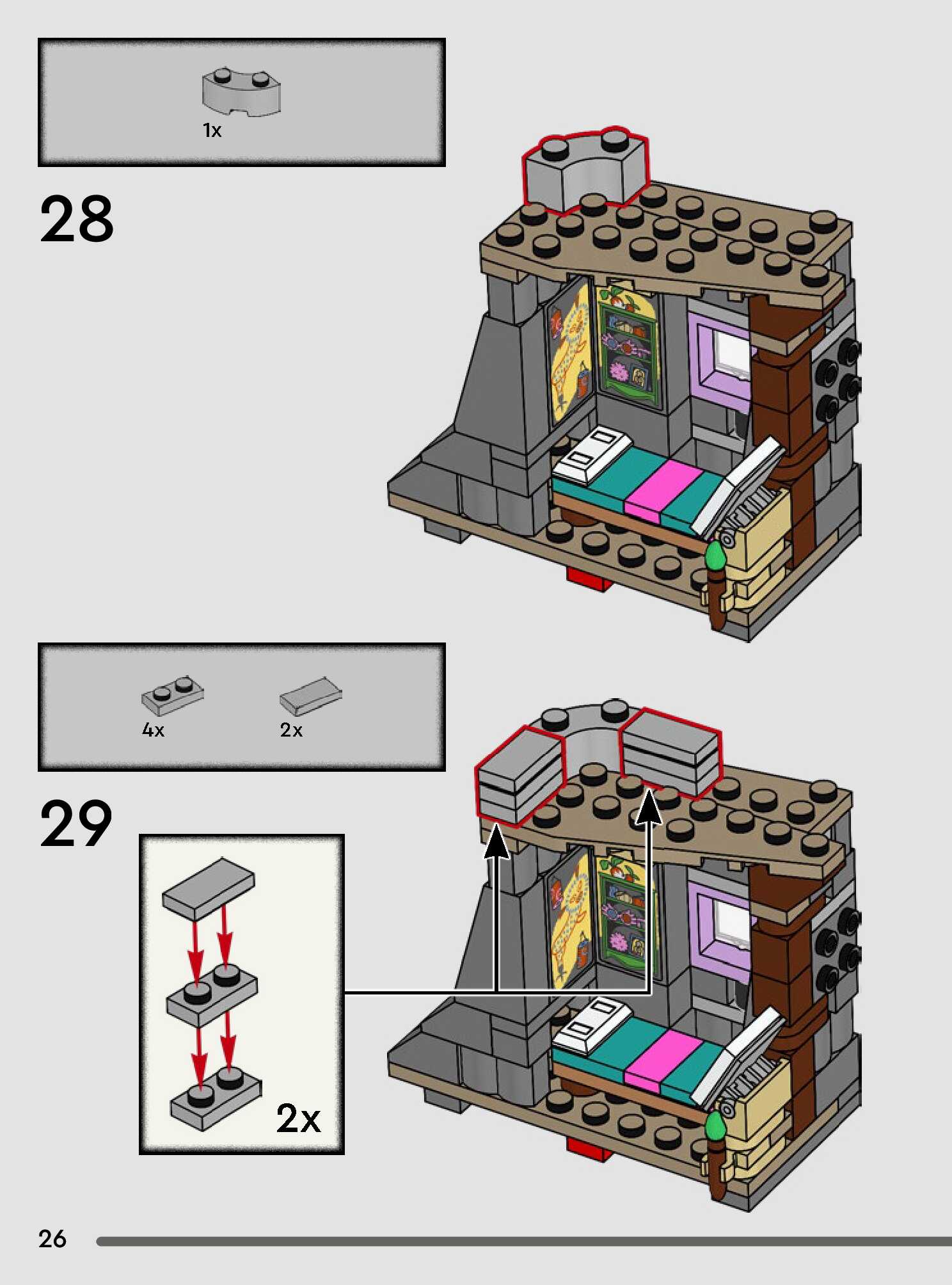 1x

28

4x

2x

29

2x

26