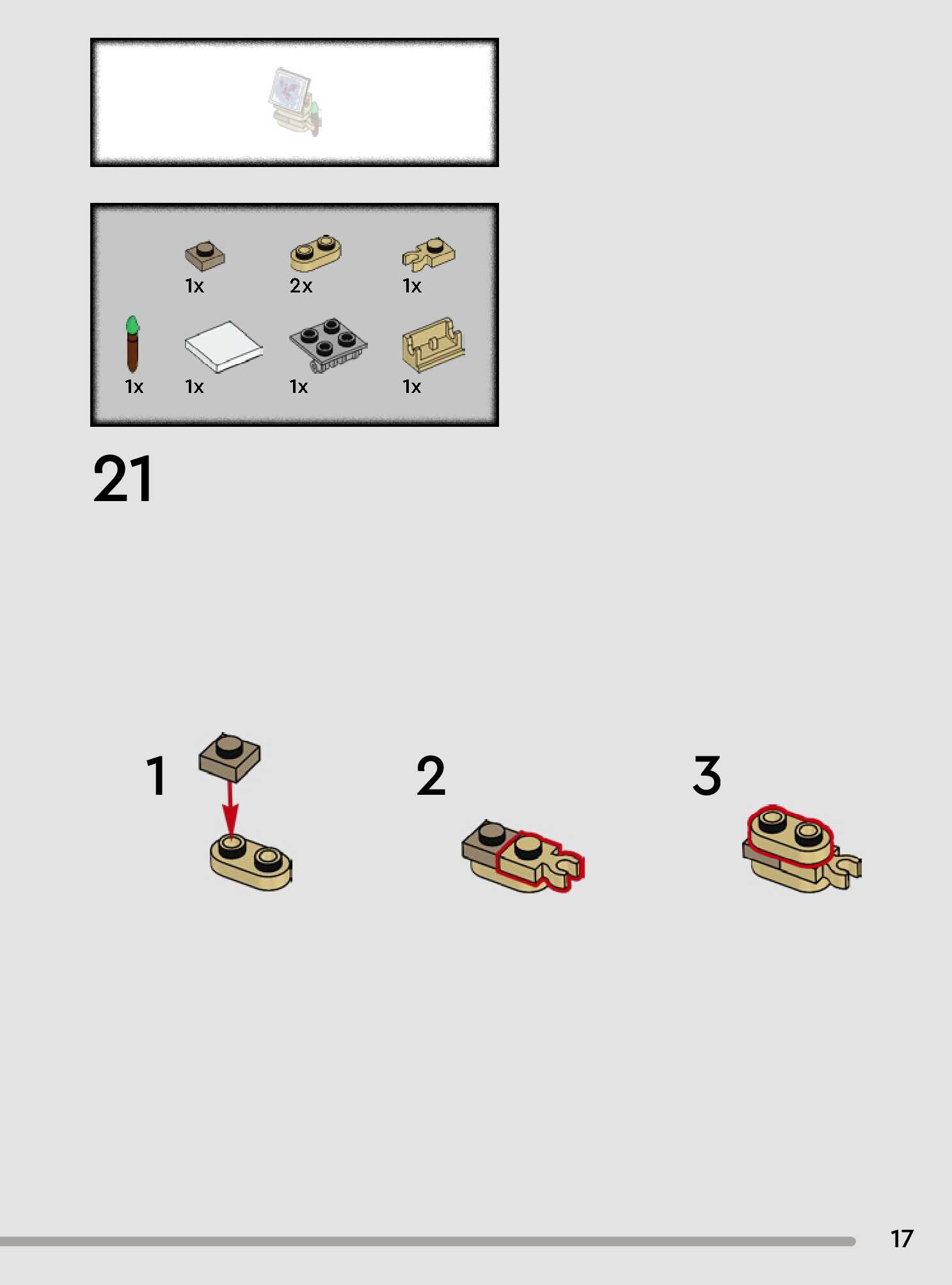 1x 2x 1x

1x 1x 1x 1x

21

1

2

3

17