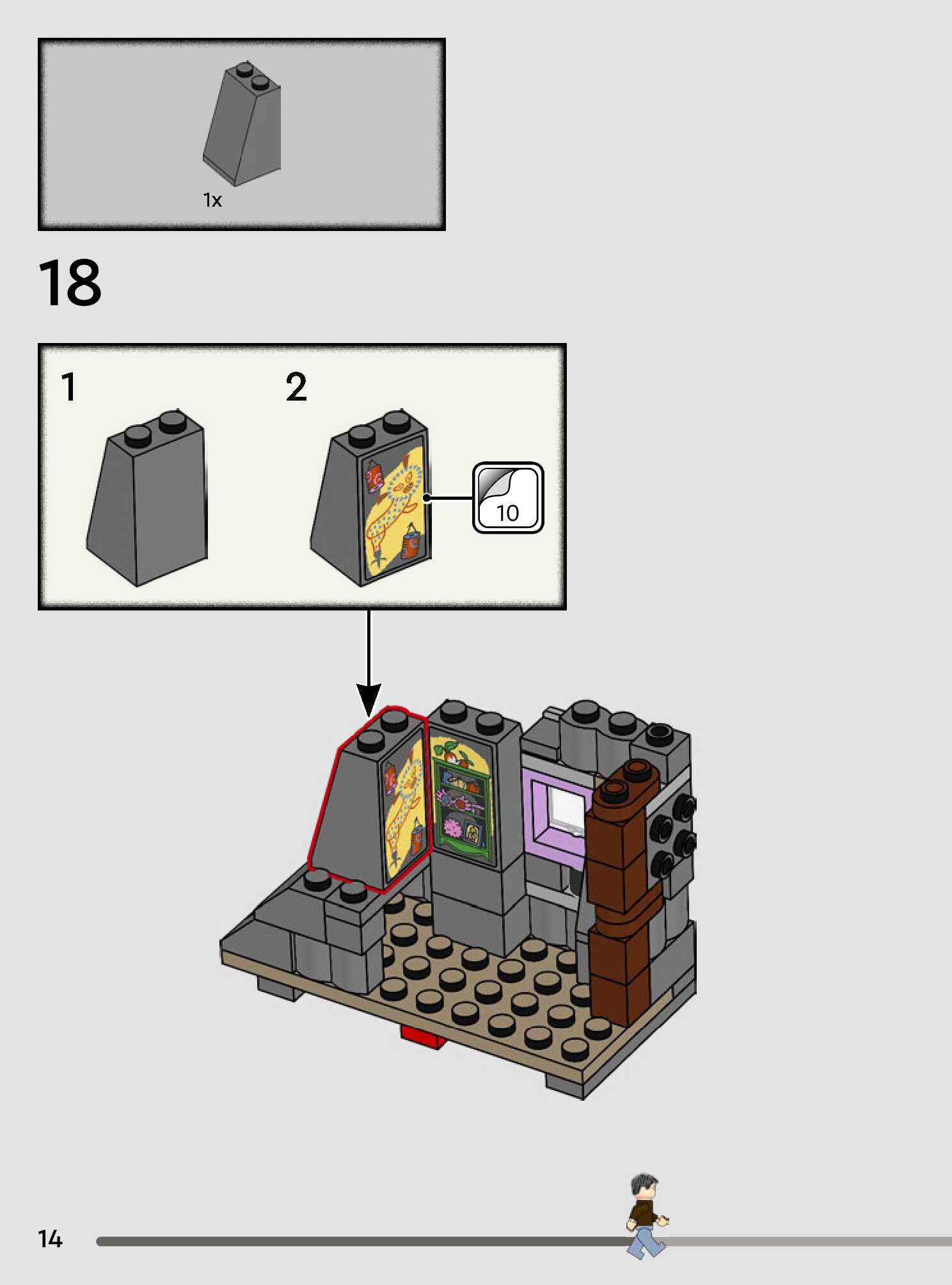 1x

18

1

2

10

14