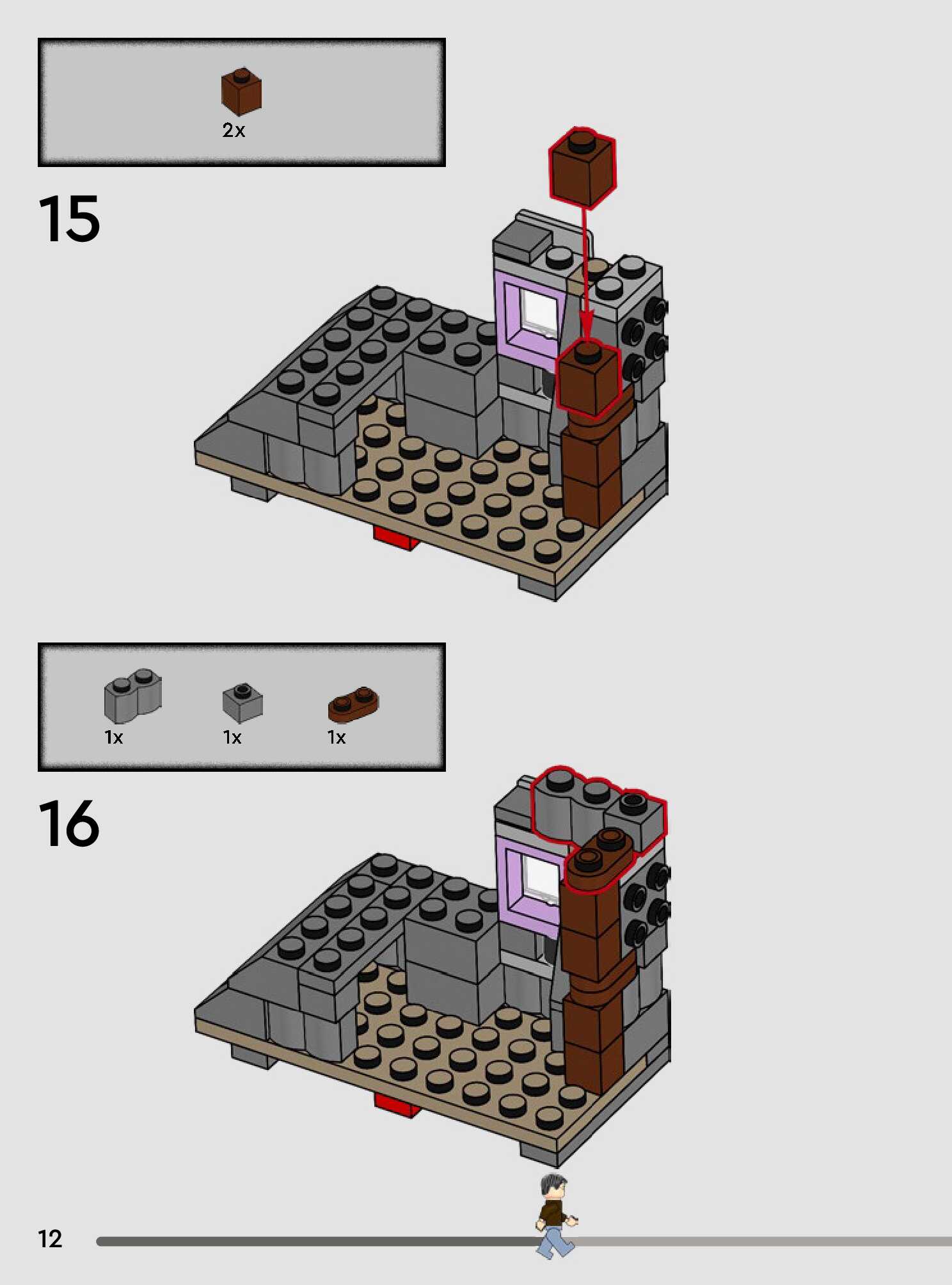 2x

15

1x 1x 1x

16

12