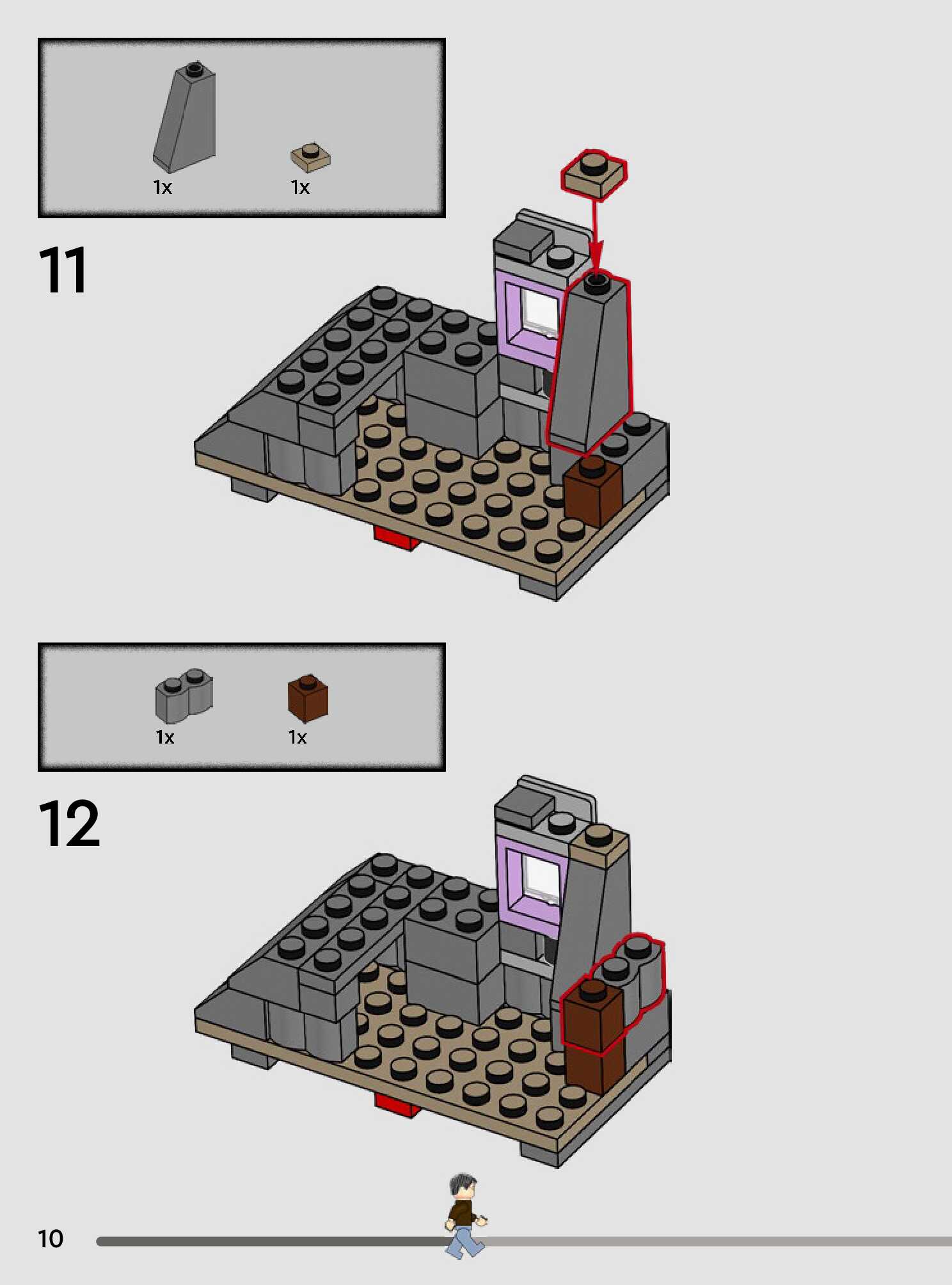 1x
1x

11

1x
1x

12

10