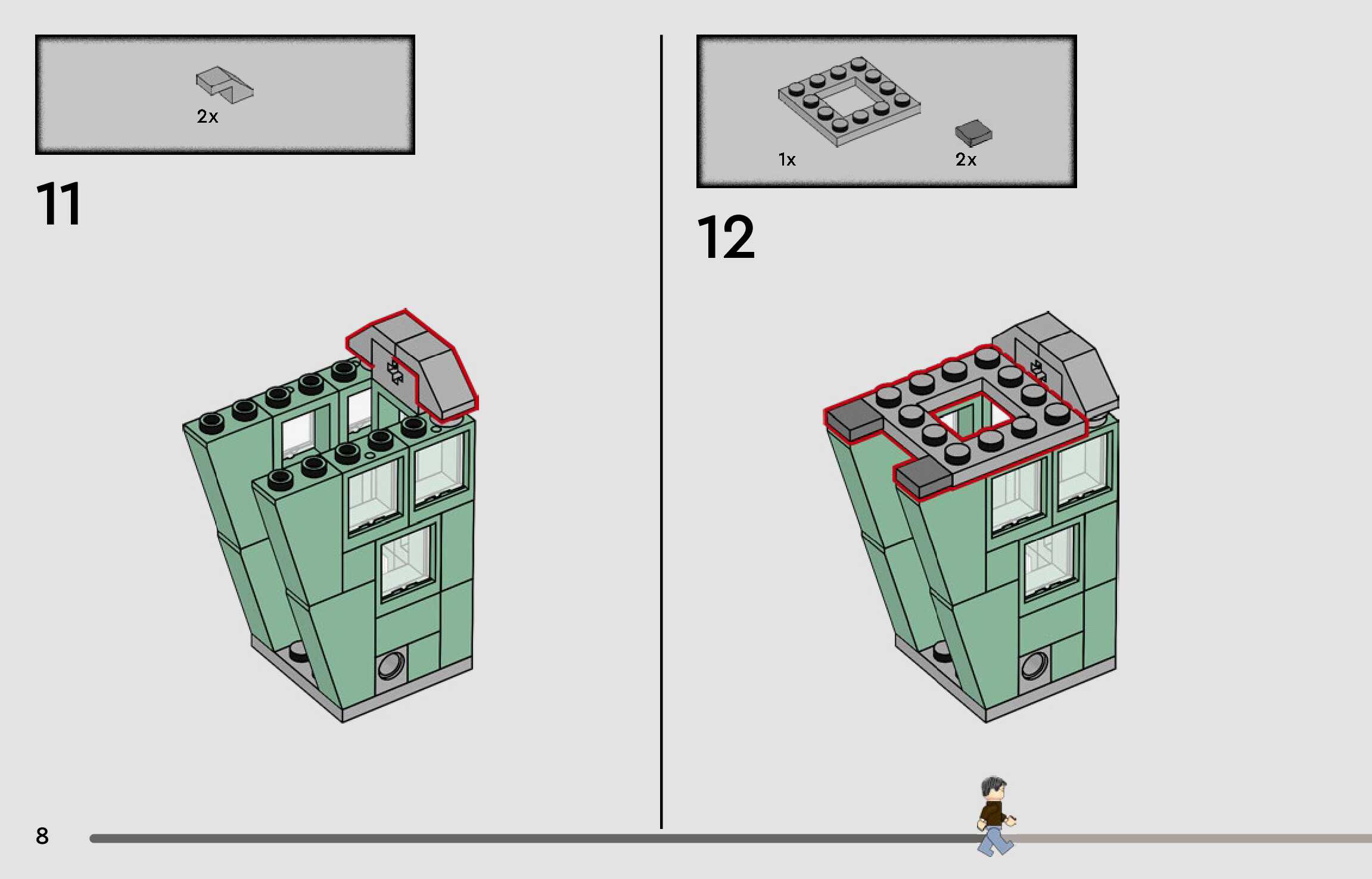 2x

11

1x

2x

12

8