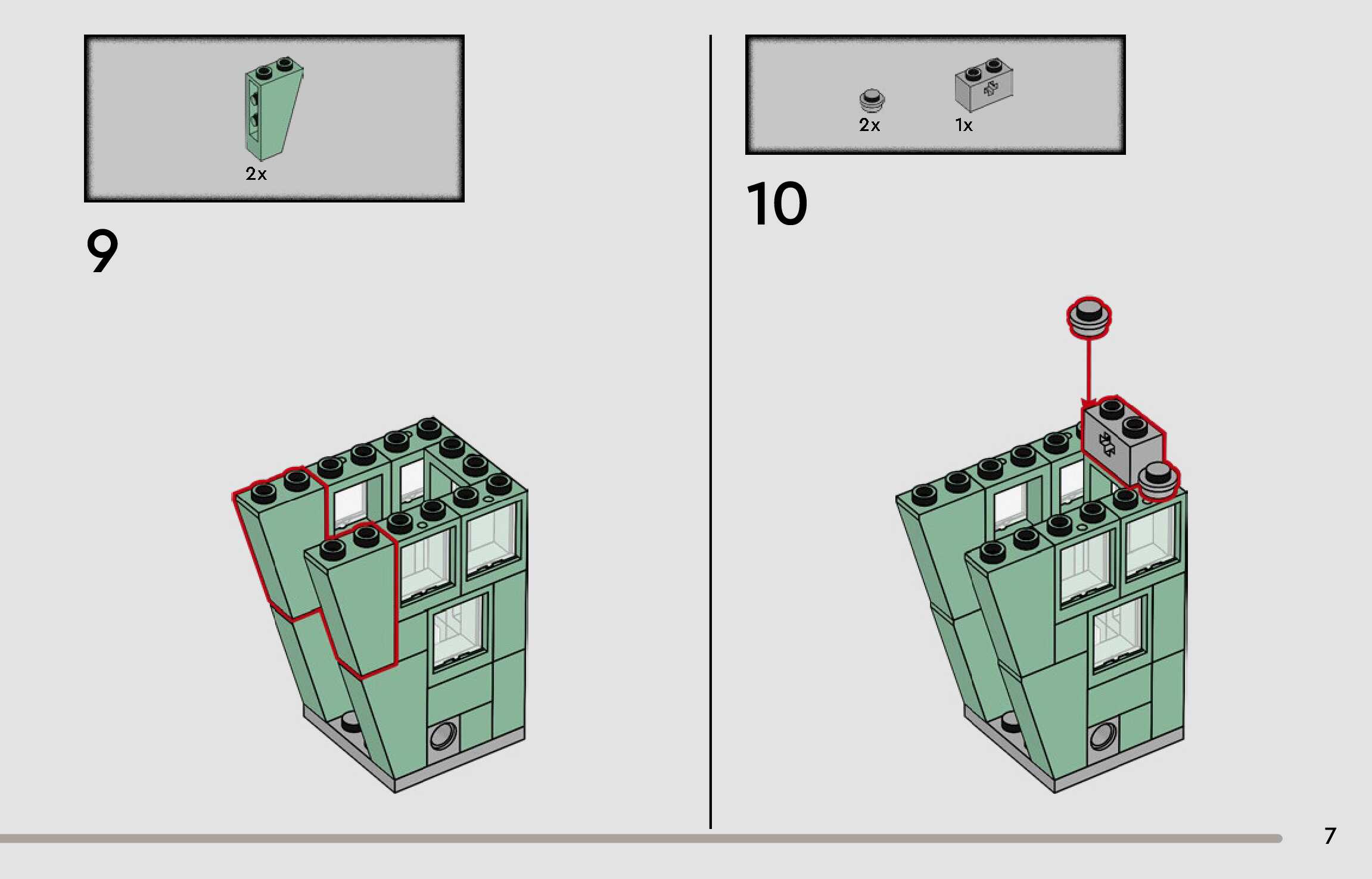 2x

9

2x 1x

10

7