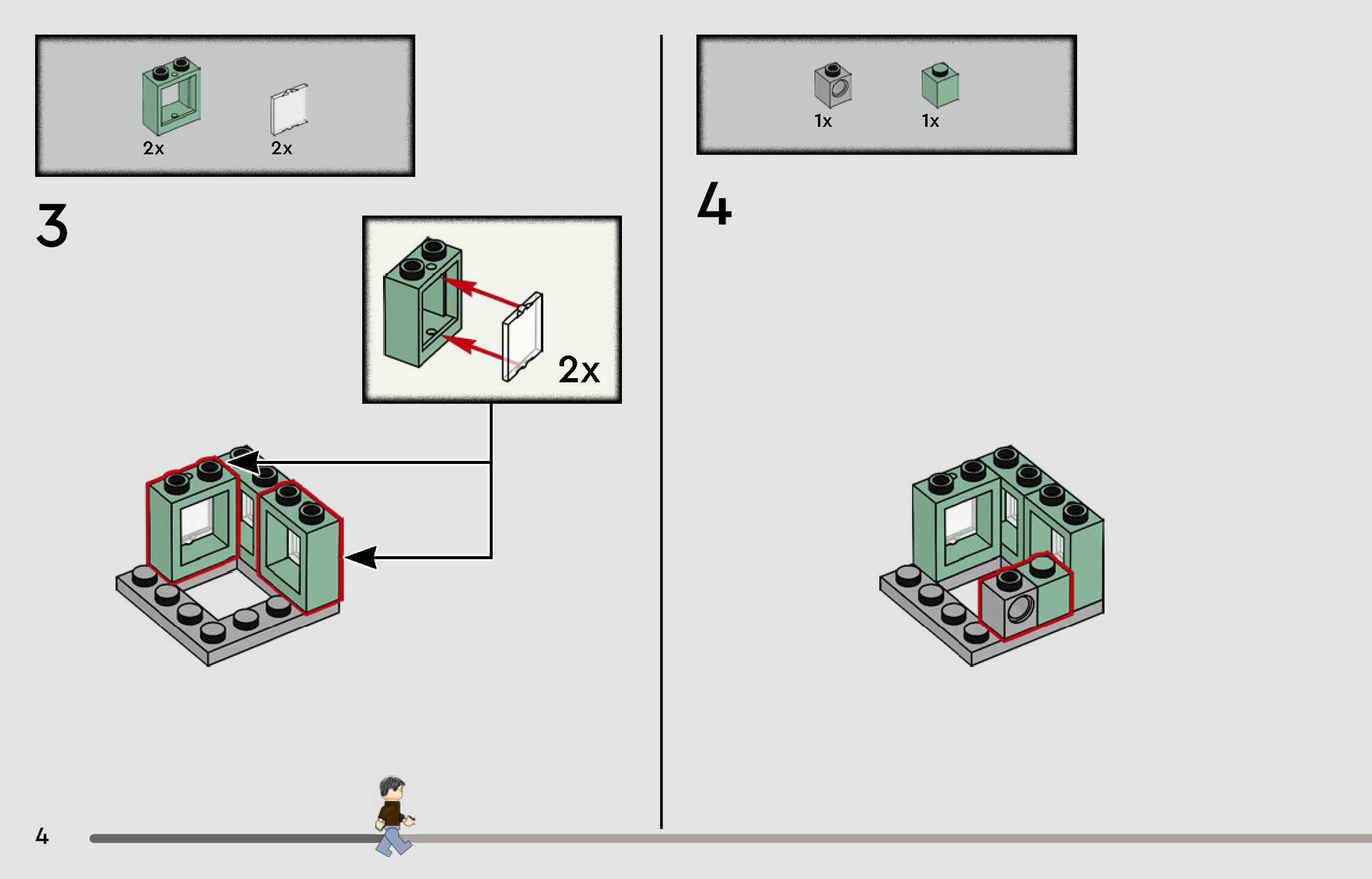 2x 2x

3

2x

1x 1x

4

4