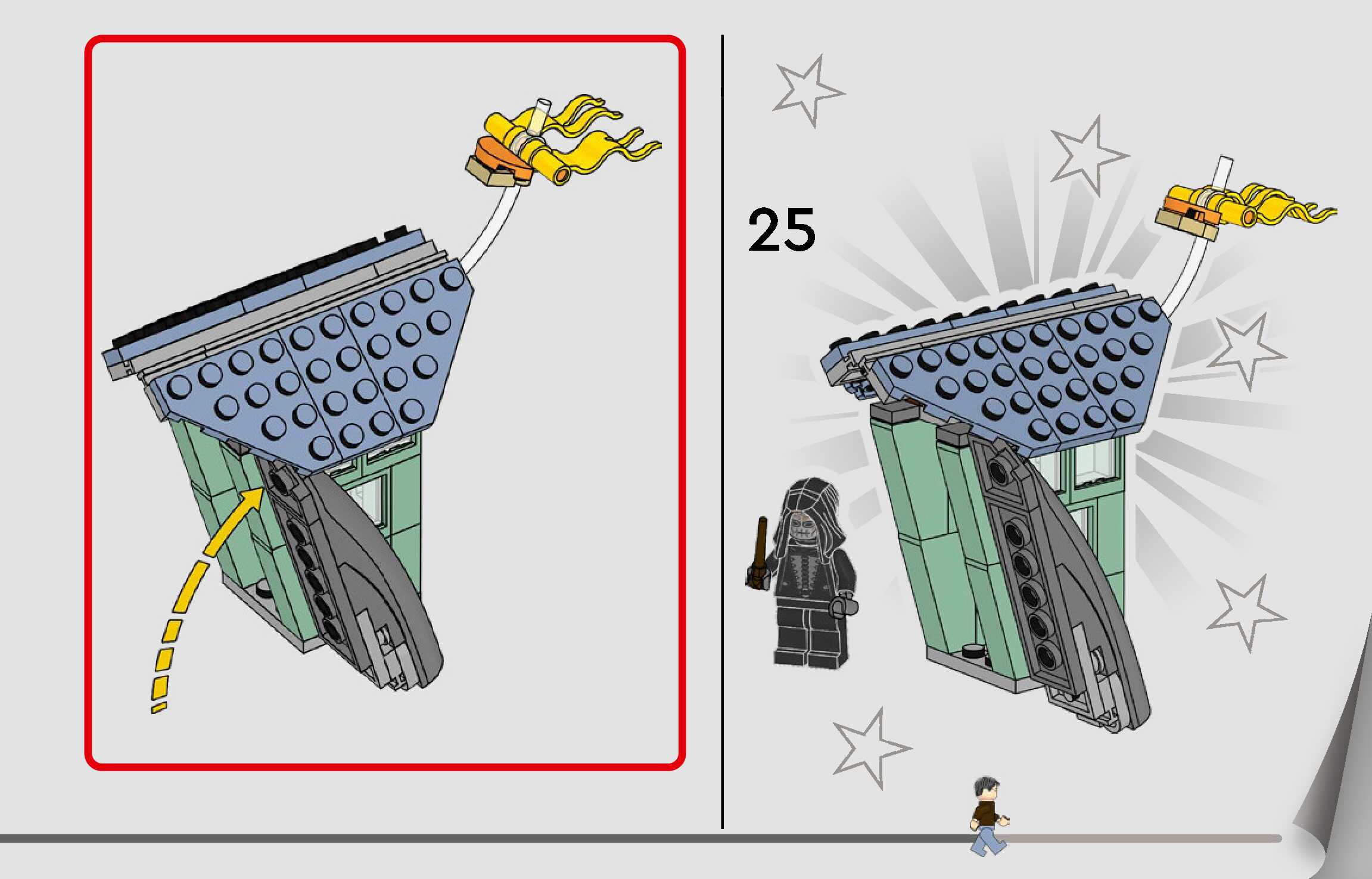 25