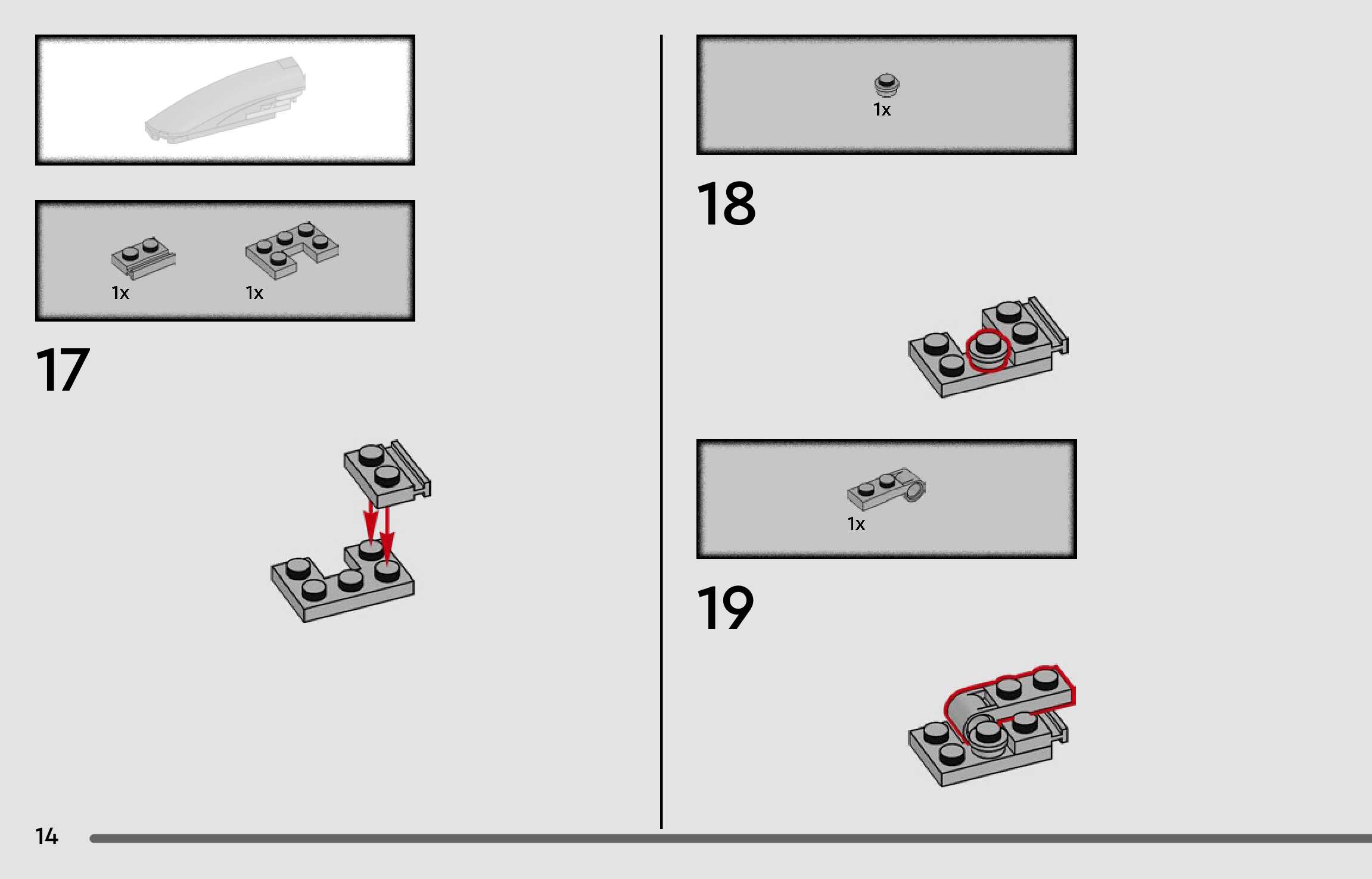 1x 1x

17

1x

18

1x

19

14