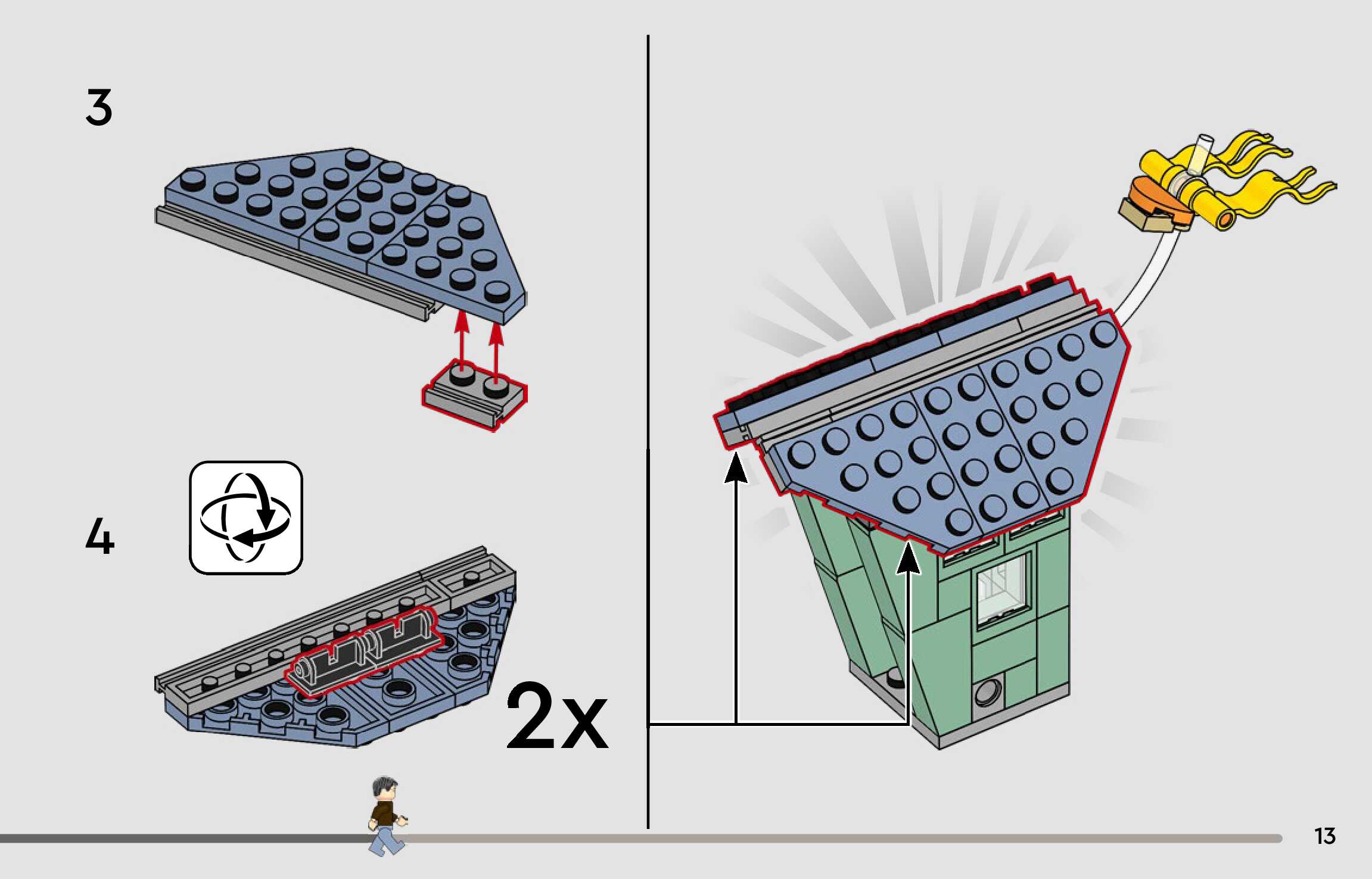 3

4

2x

13