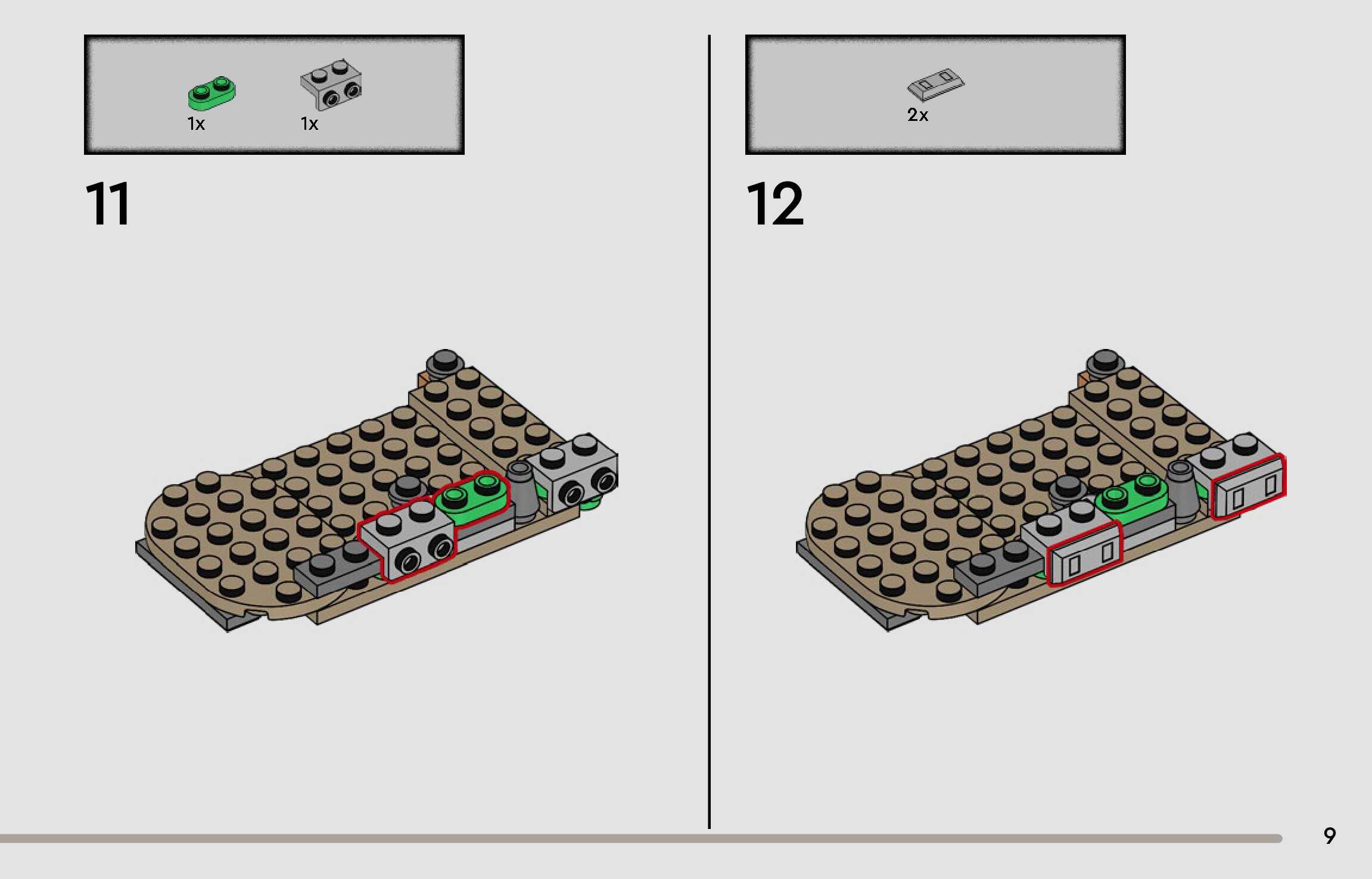 1x 1x

11

2x

12

9