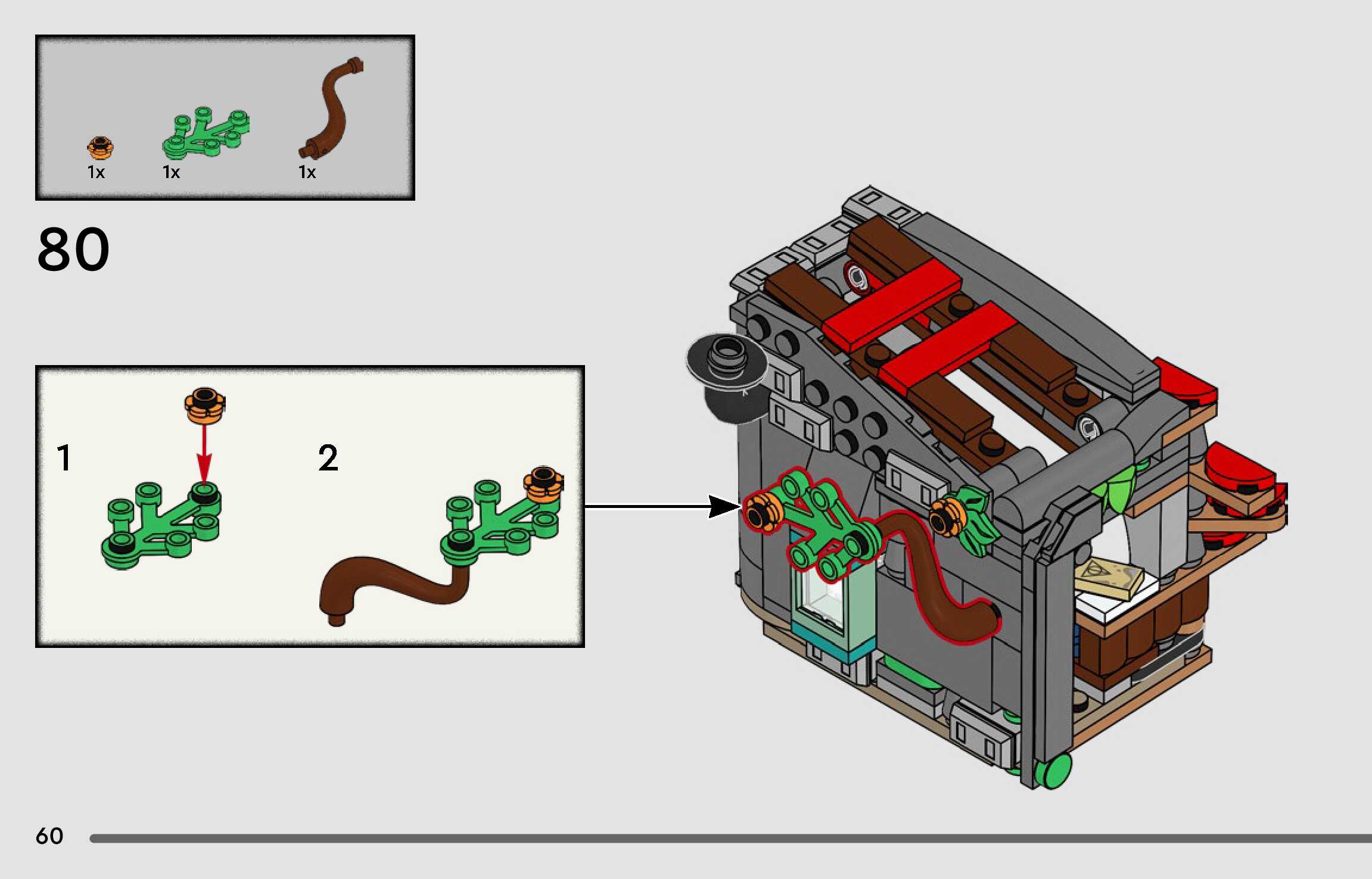 1x 1x 1x

80

1

2

60