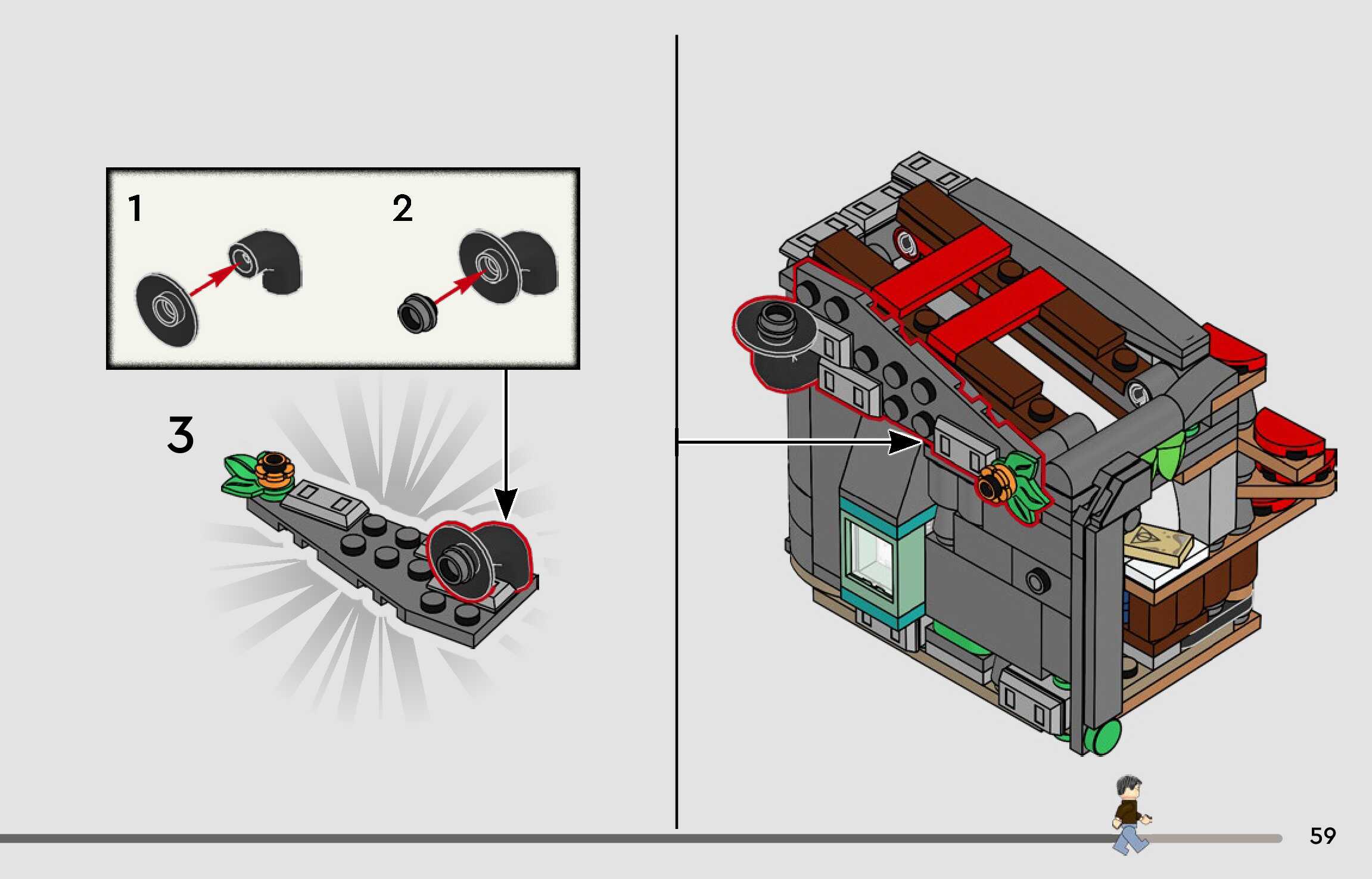 1

2

3

59