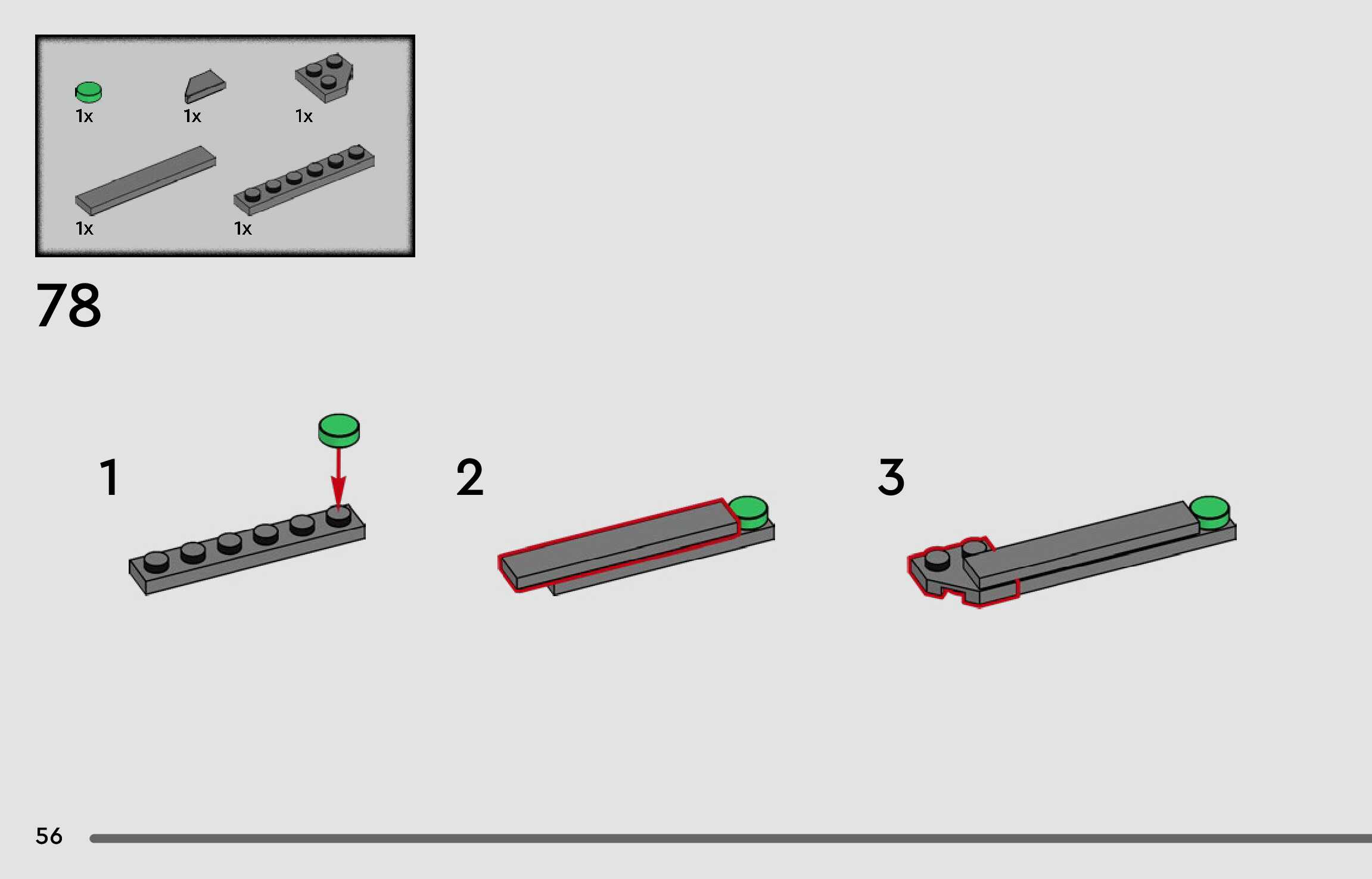 1x 1x 1x

1x 1x

78

1

2

3

56