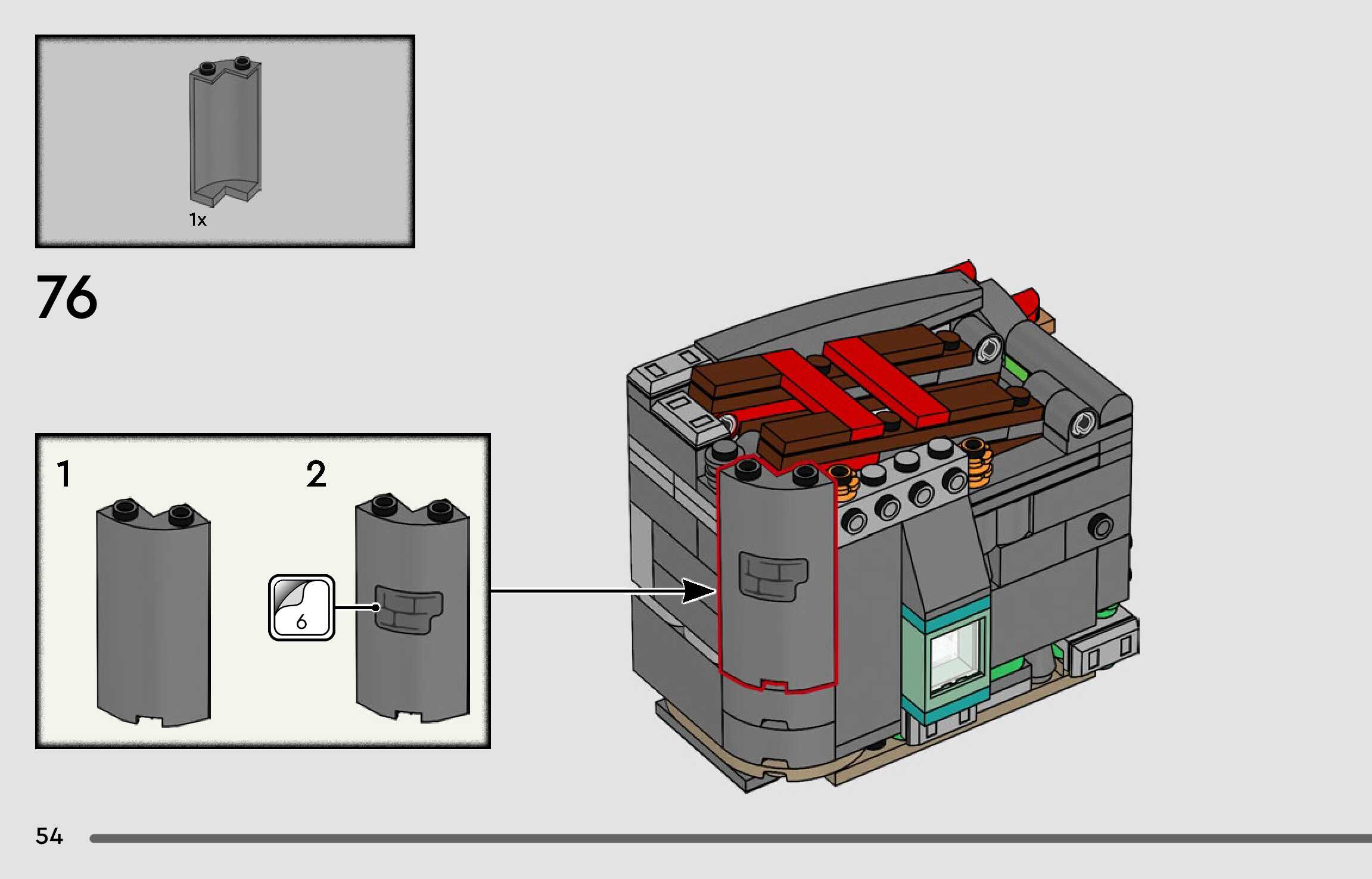 1x

76

1

2

6

54