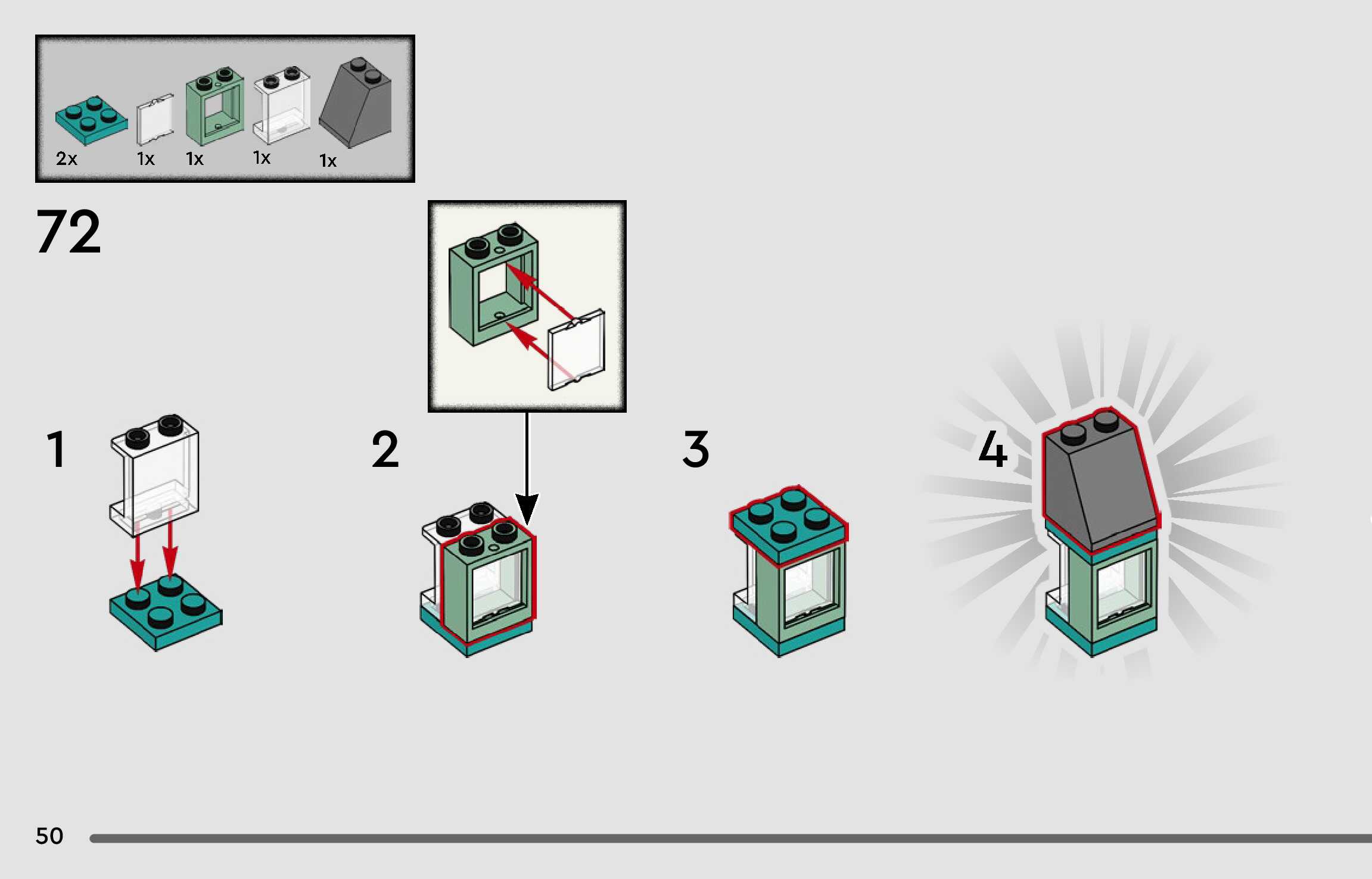 2x 1x 1x 1x 1x

72

1

2

3

4

50