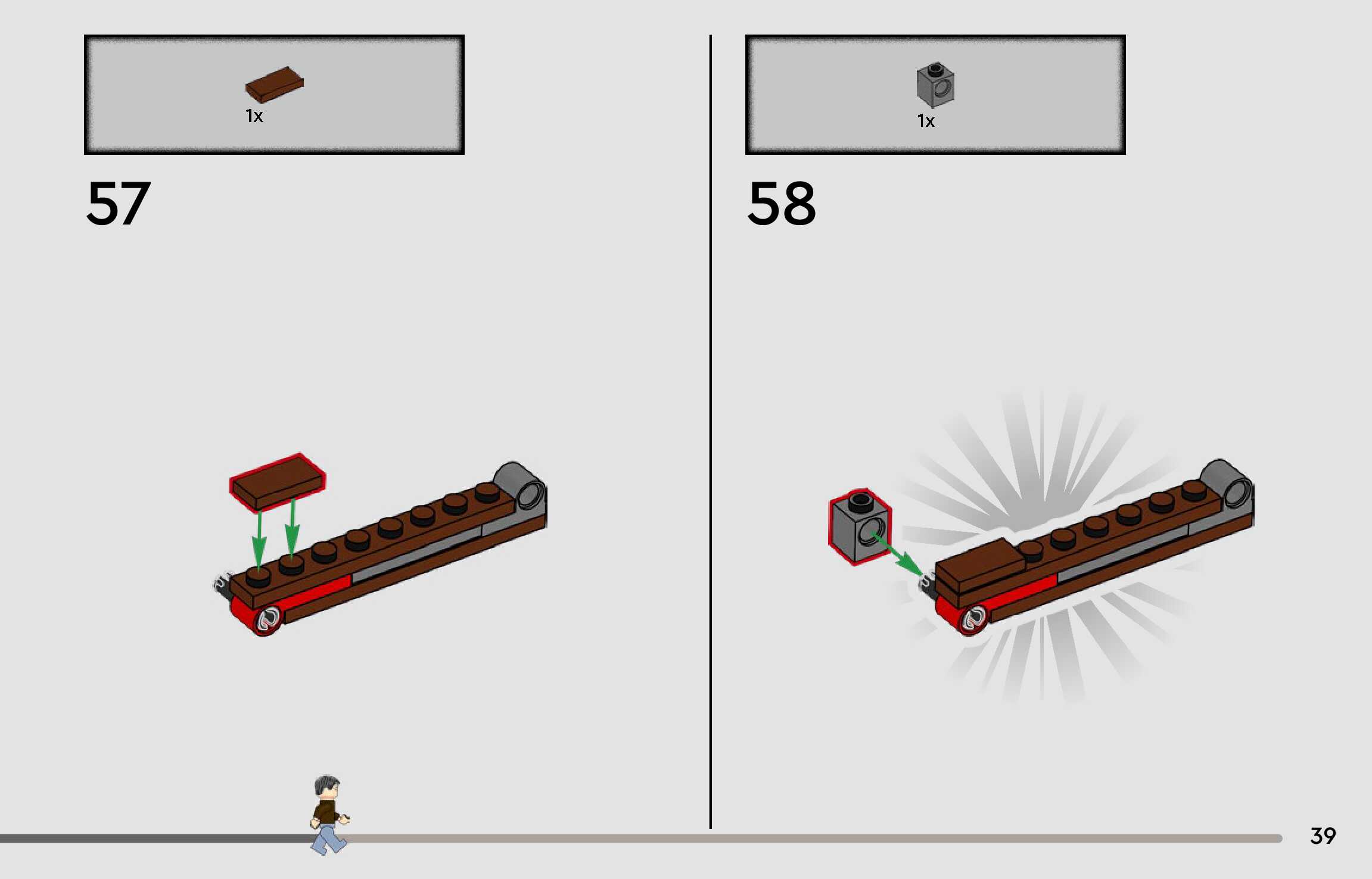 1x

57

1x

58

39