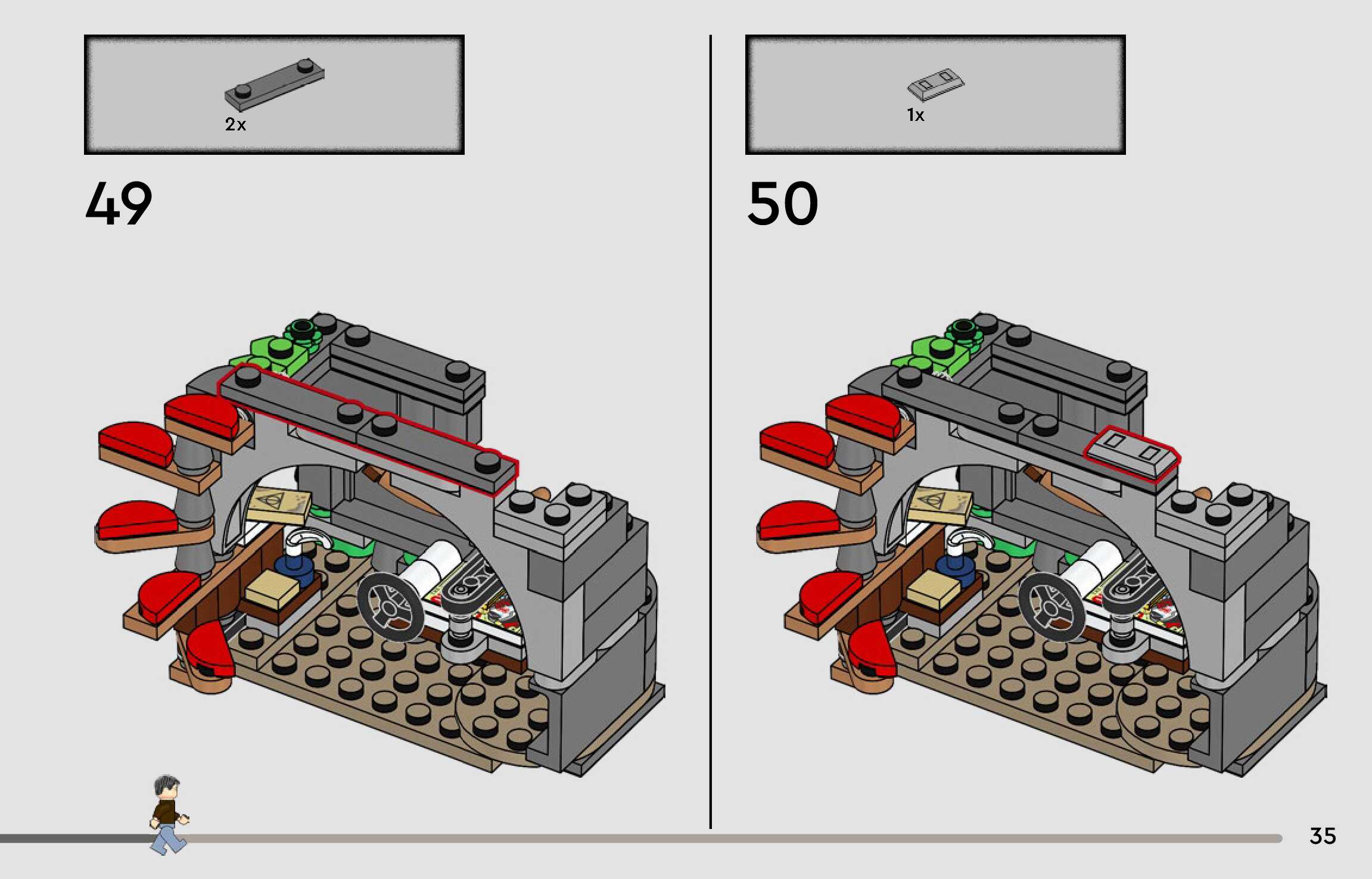 2x

49

1x

50

35