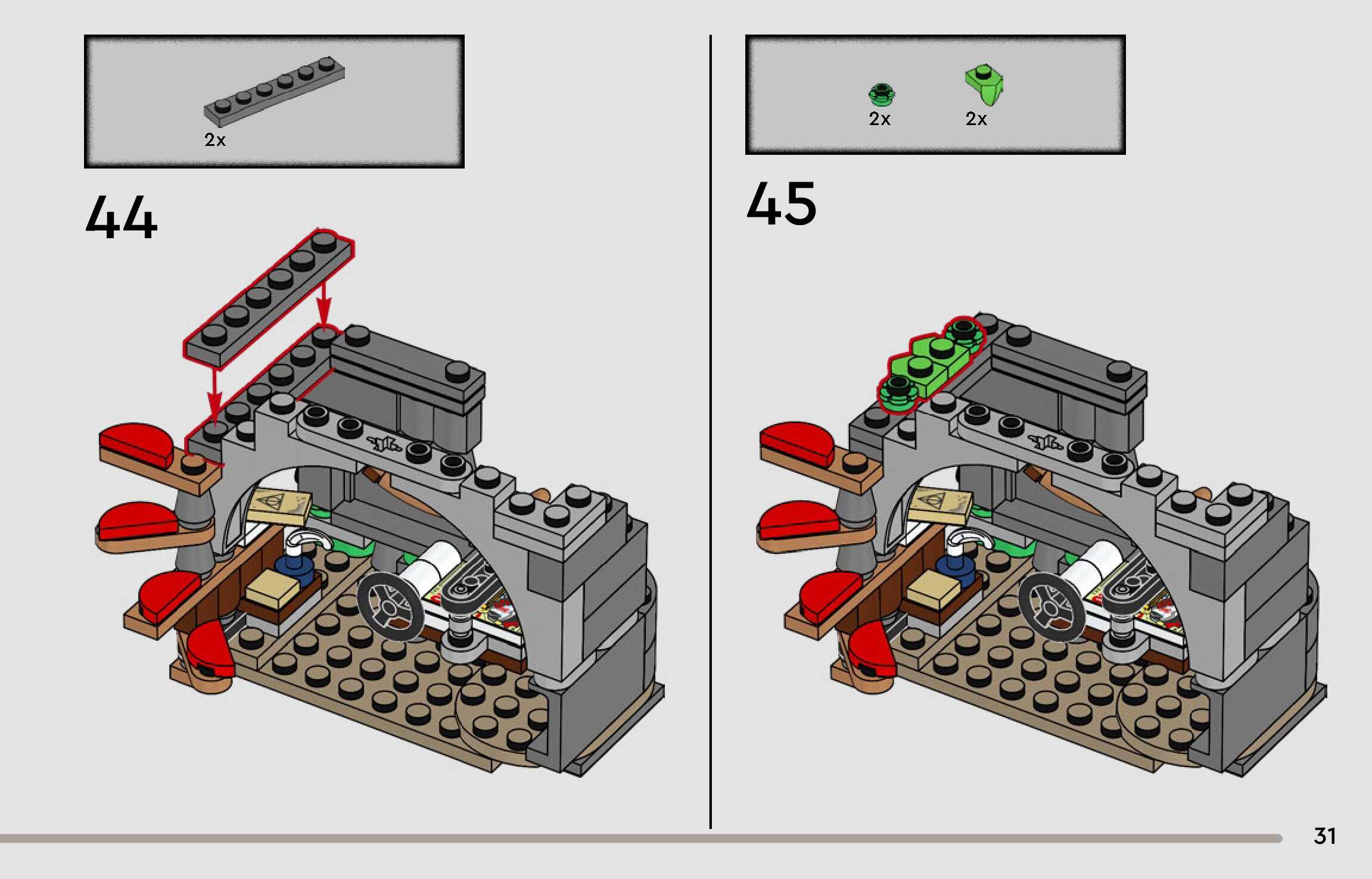 2x

44

2x 2x

45

31