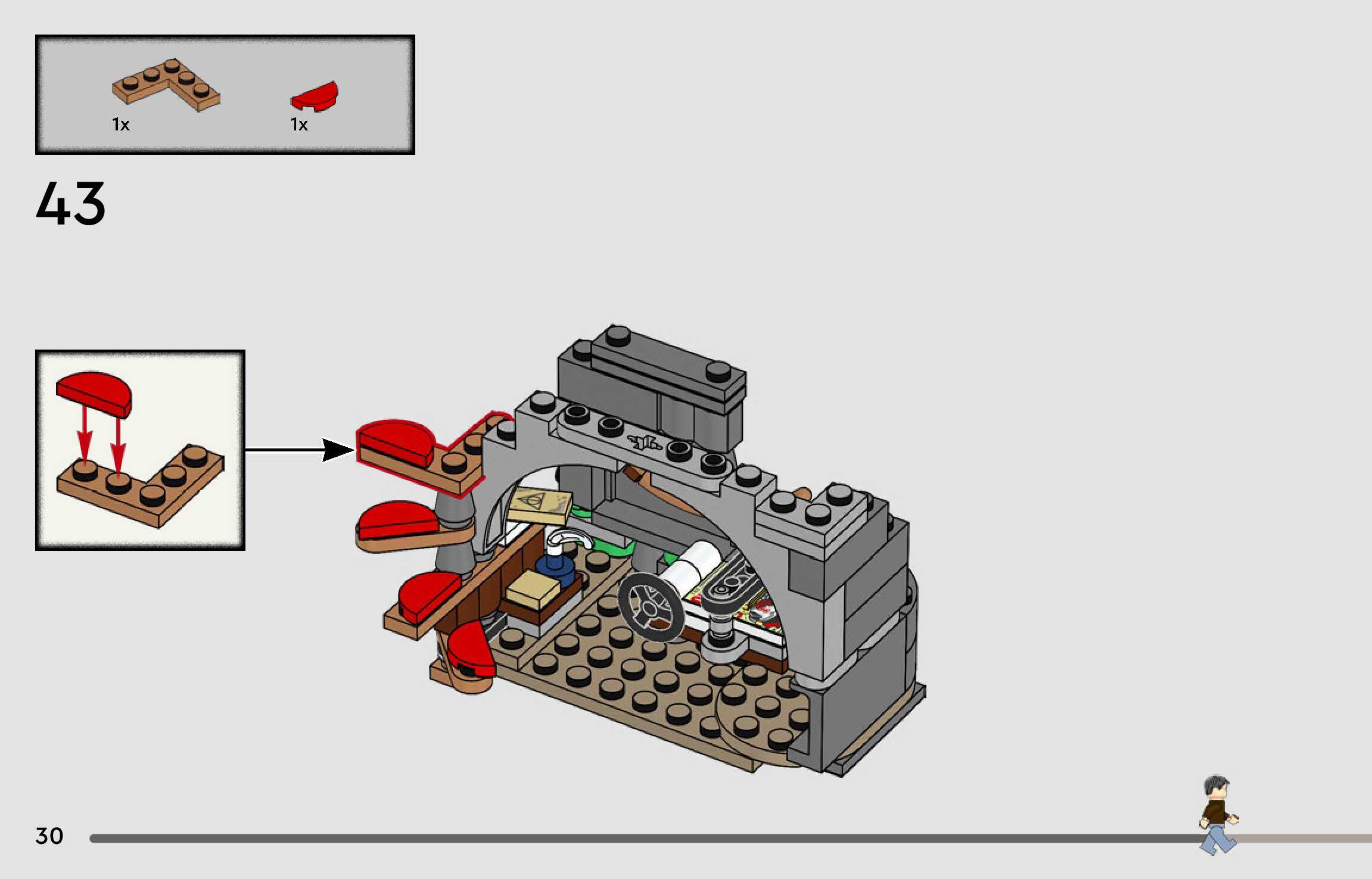 1x

1x

43

30