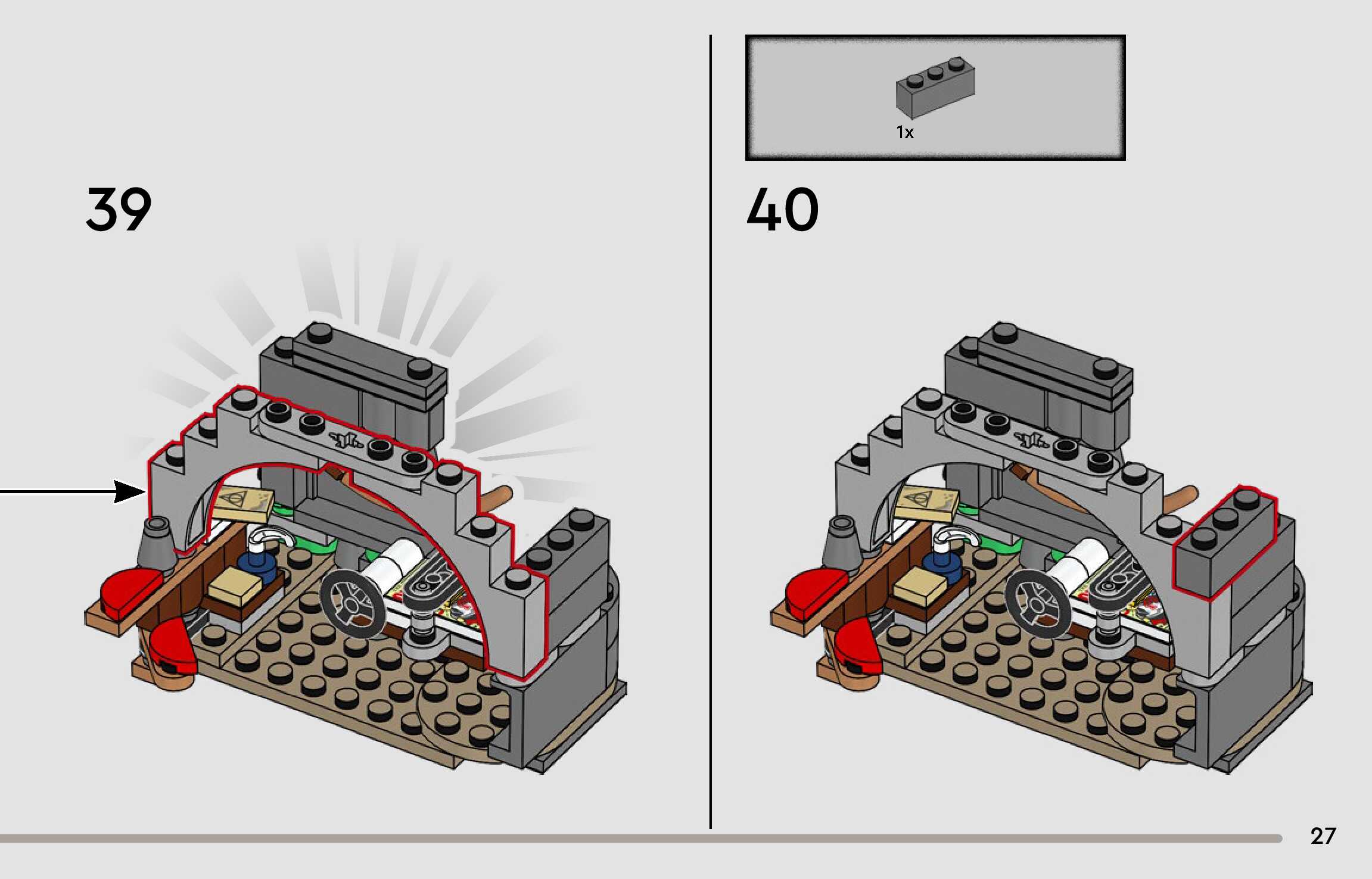 39

1x

40

27