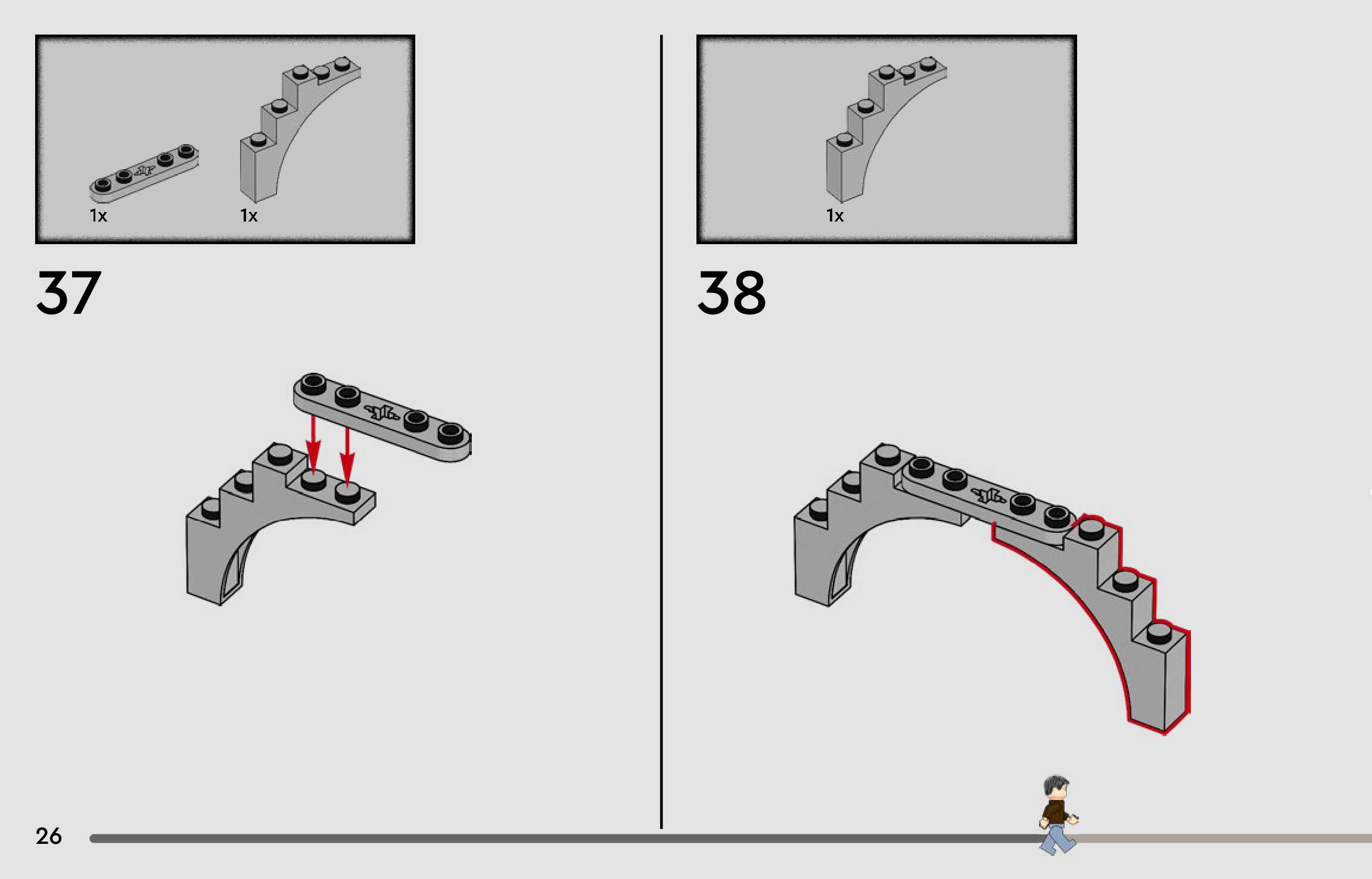 1x
1x

37

1x

38

26