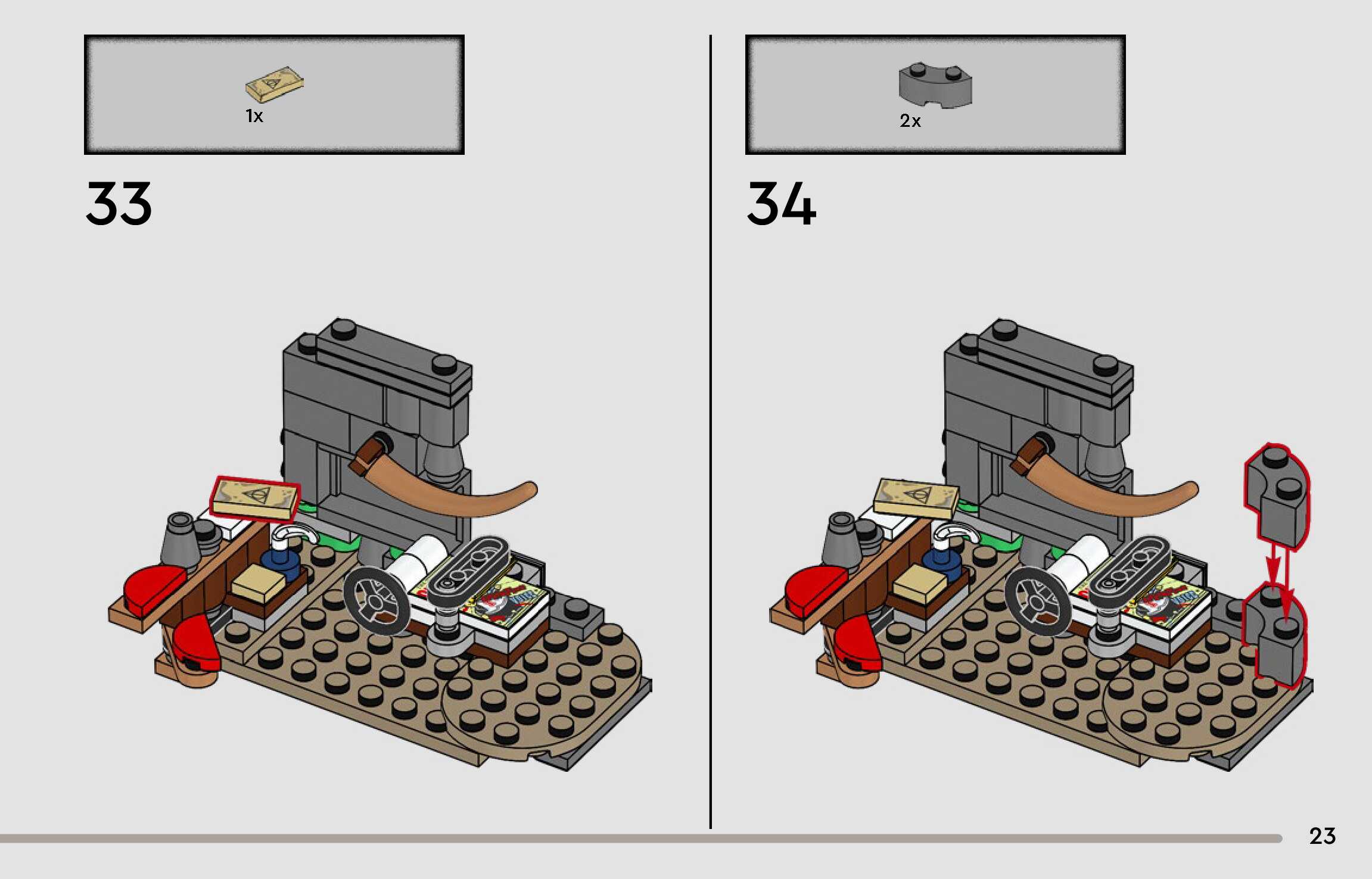 1x

33

2x

34

23