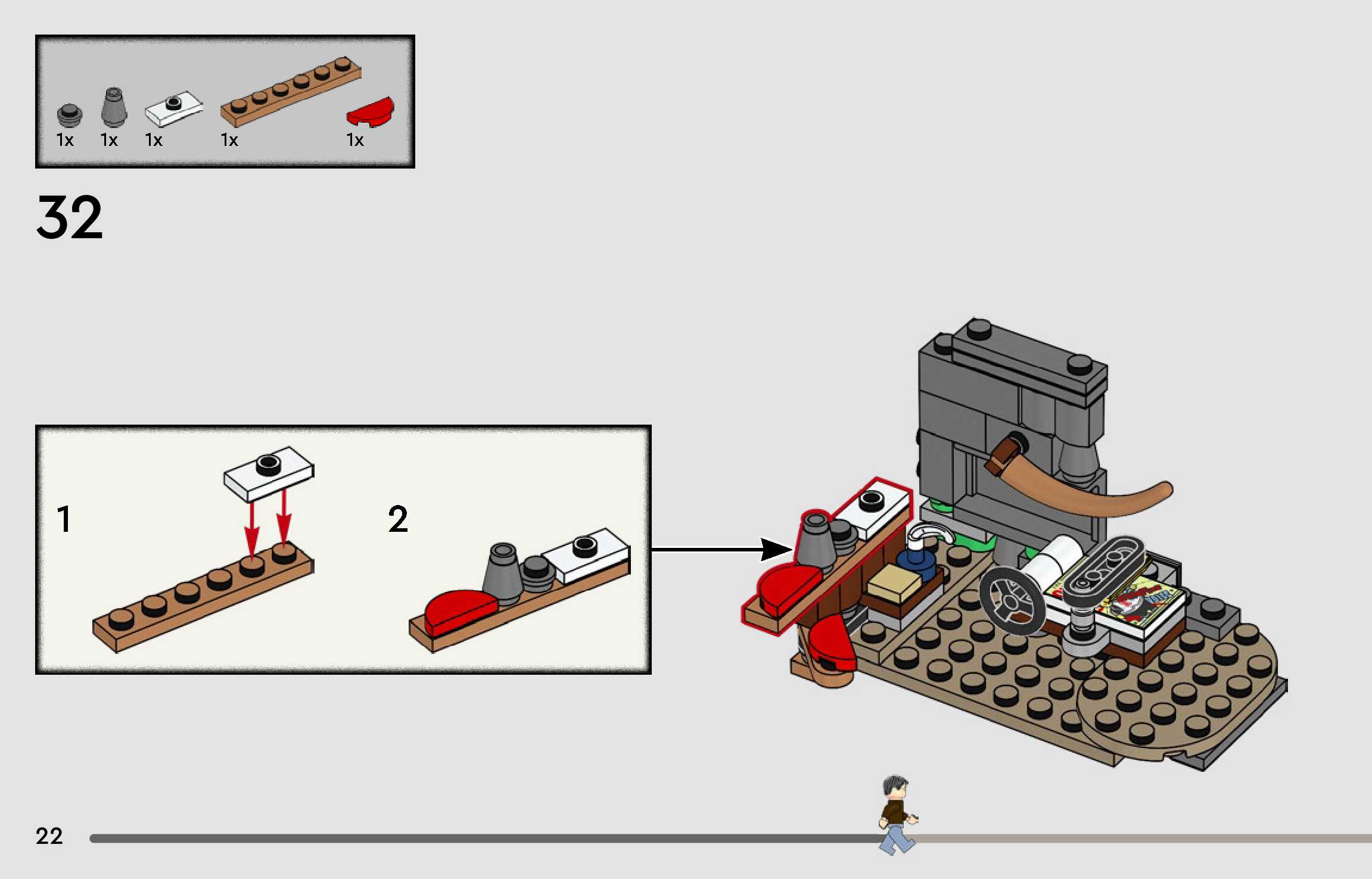 1x 1x 1x 1x 1x

32

1

2

22