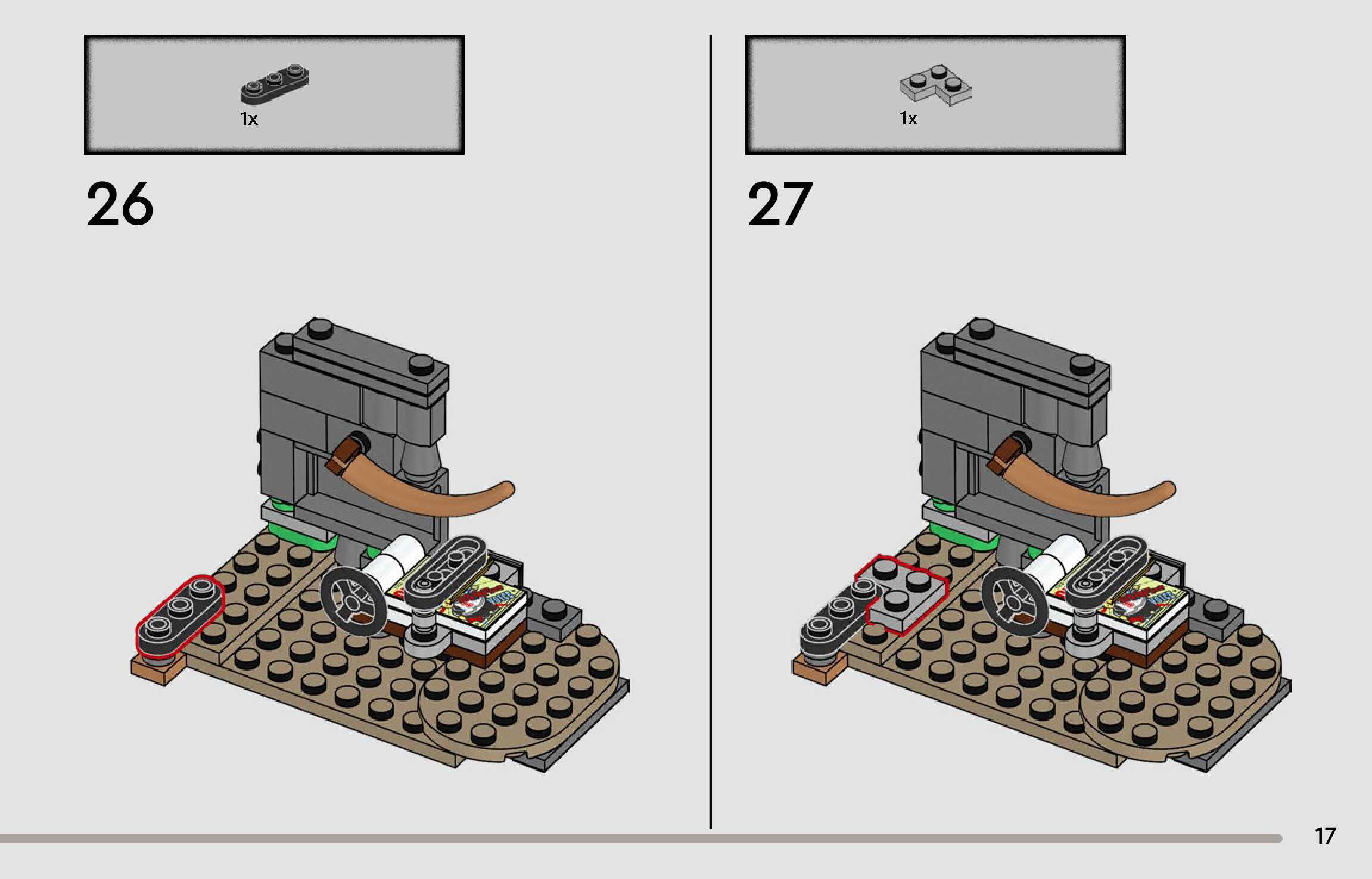 1x

26

1x

27

17