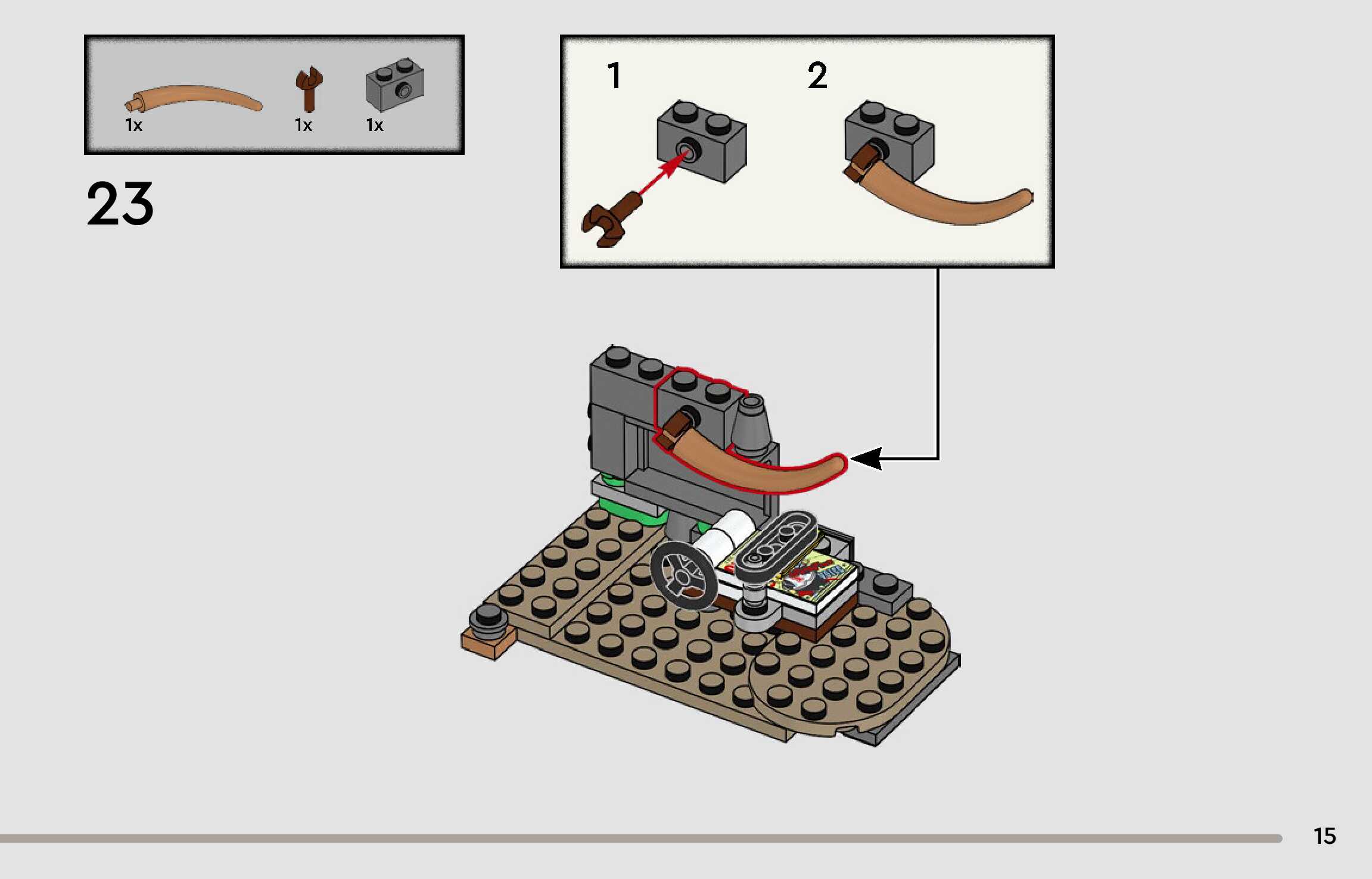 1x 1x 1x

23

1

2

15