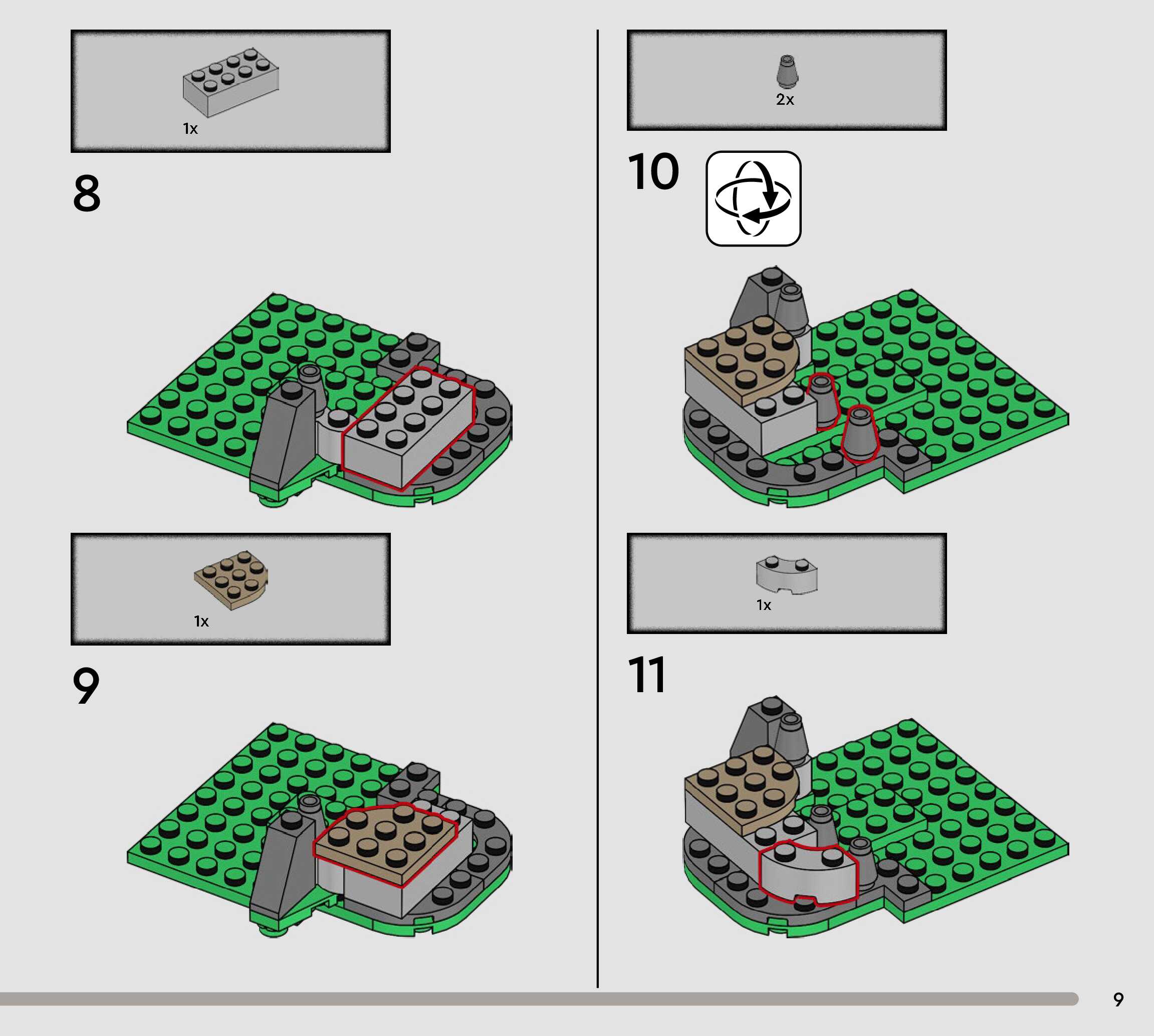 1x

8

1x

9

2x

10

1x

11

9