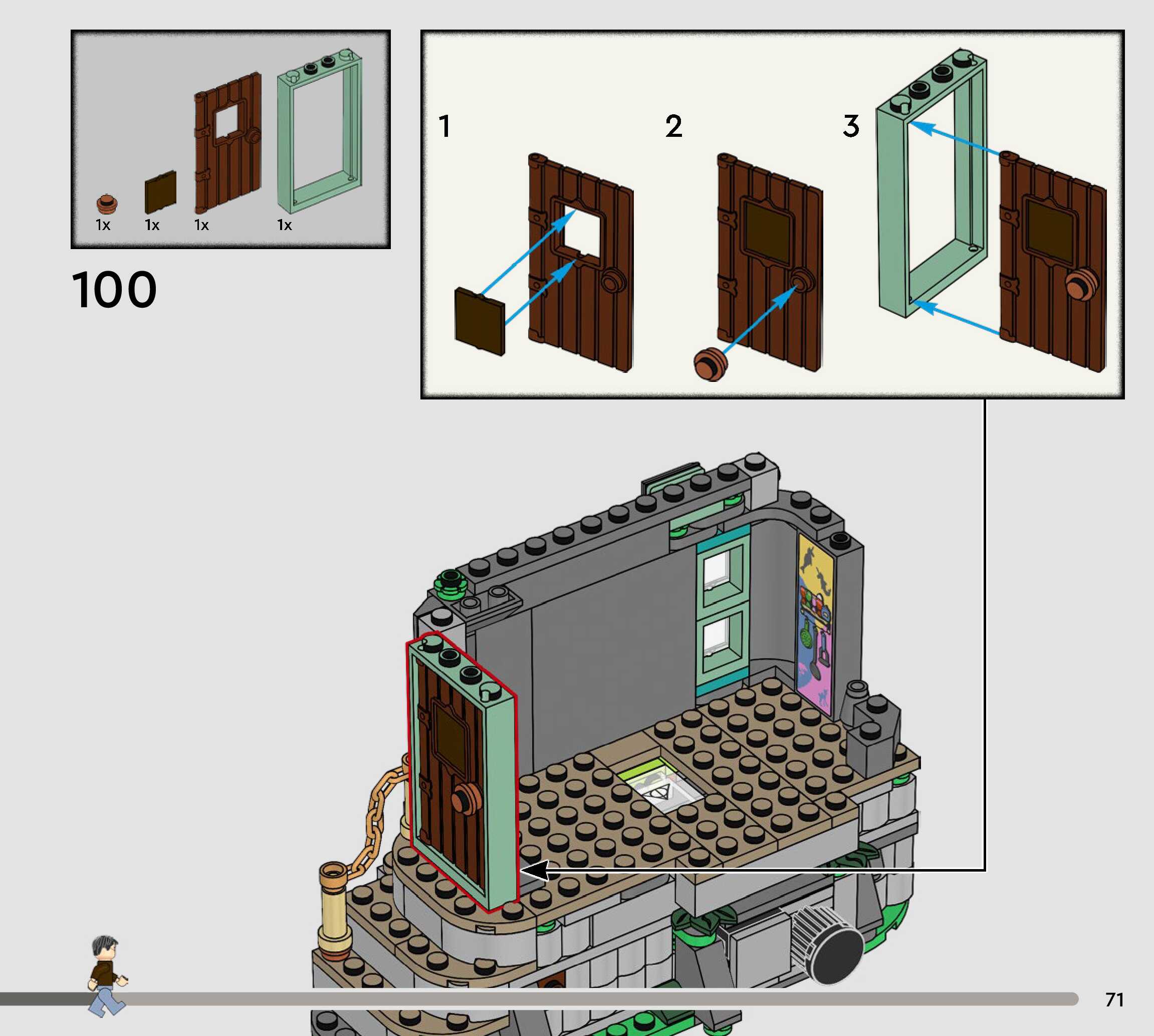 1x 1x 1x 1x

100

1

2

3

71