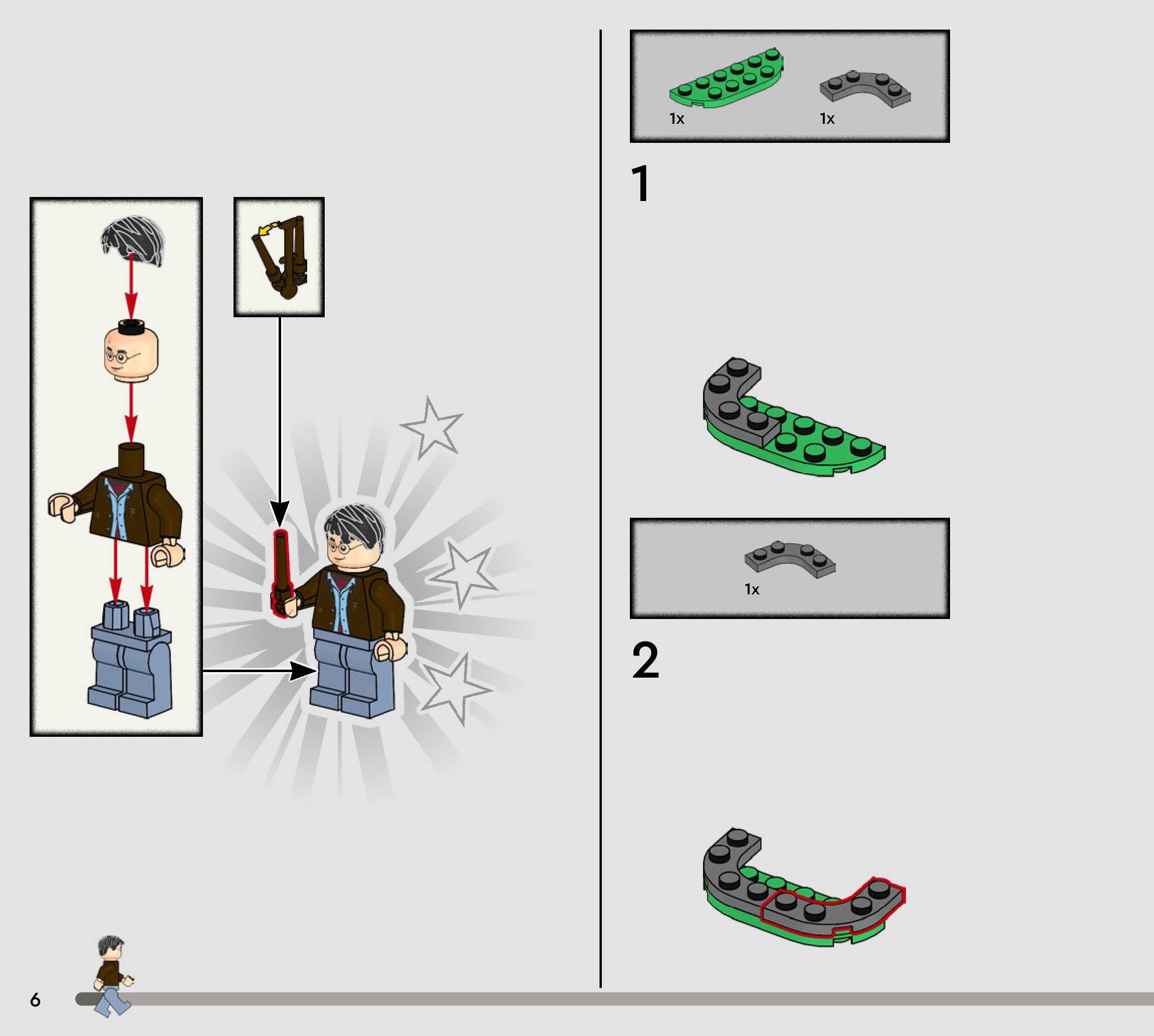 1x 1x

1

1x

2

6