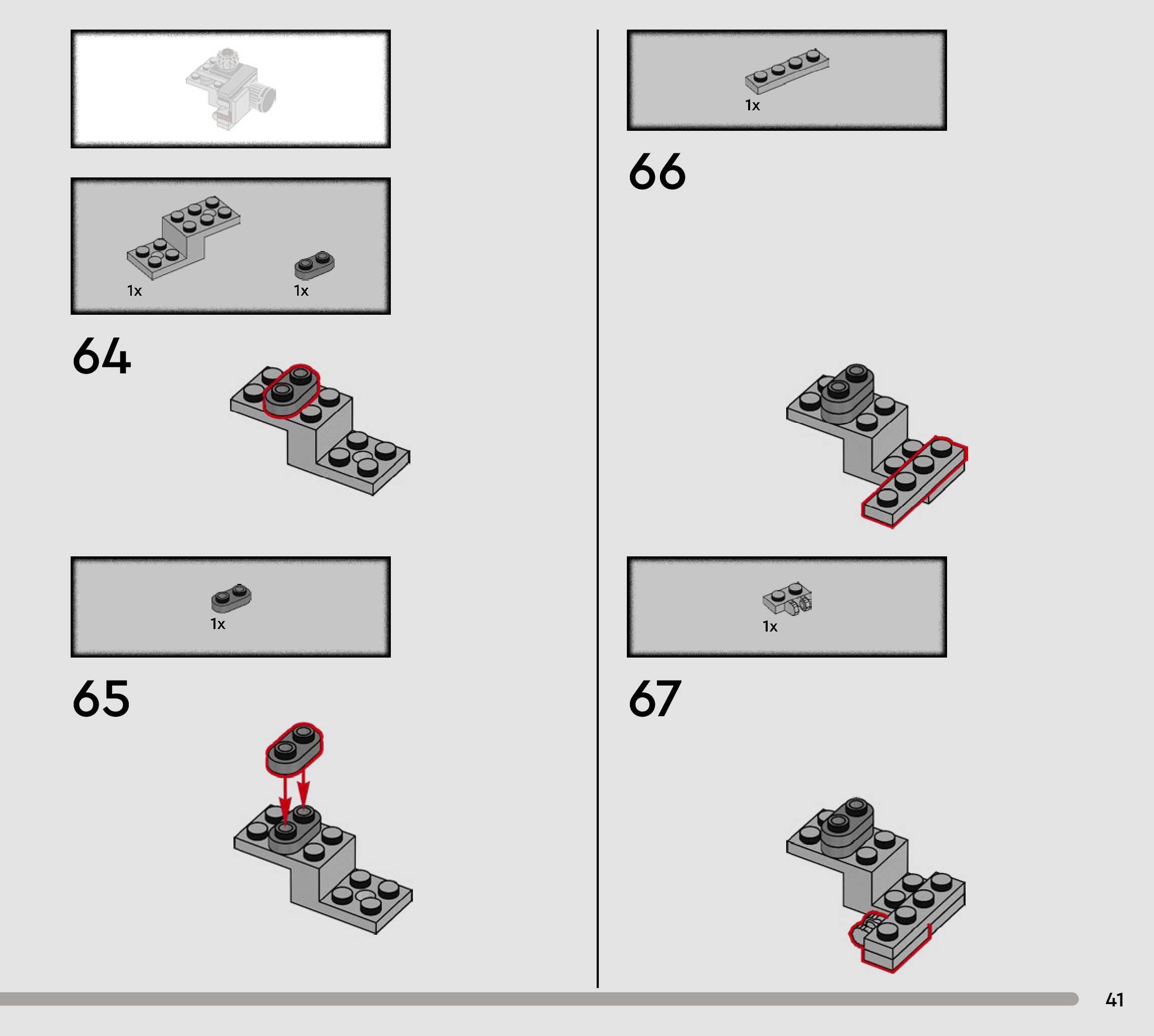 1x

1x

64

1x

65

1x

66

1x

67

41