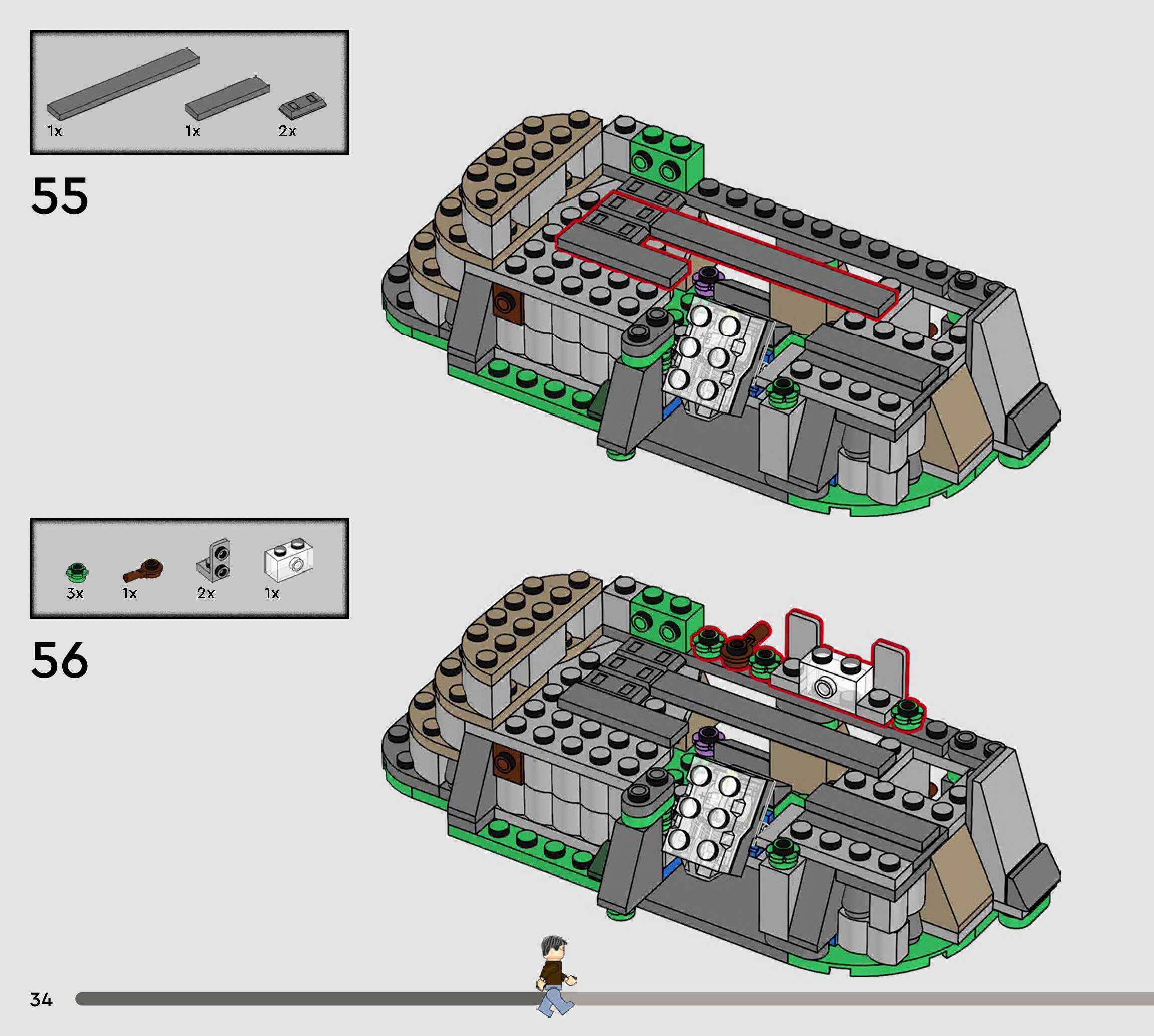 1x
1x
2x

55

3x
1x
2x
1x

56

34