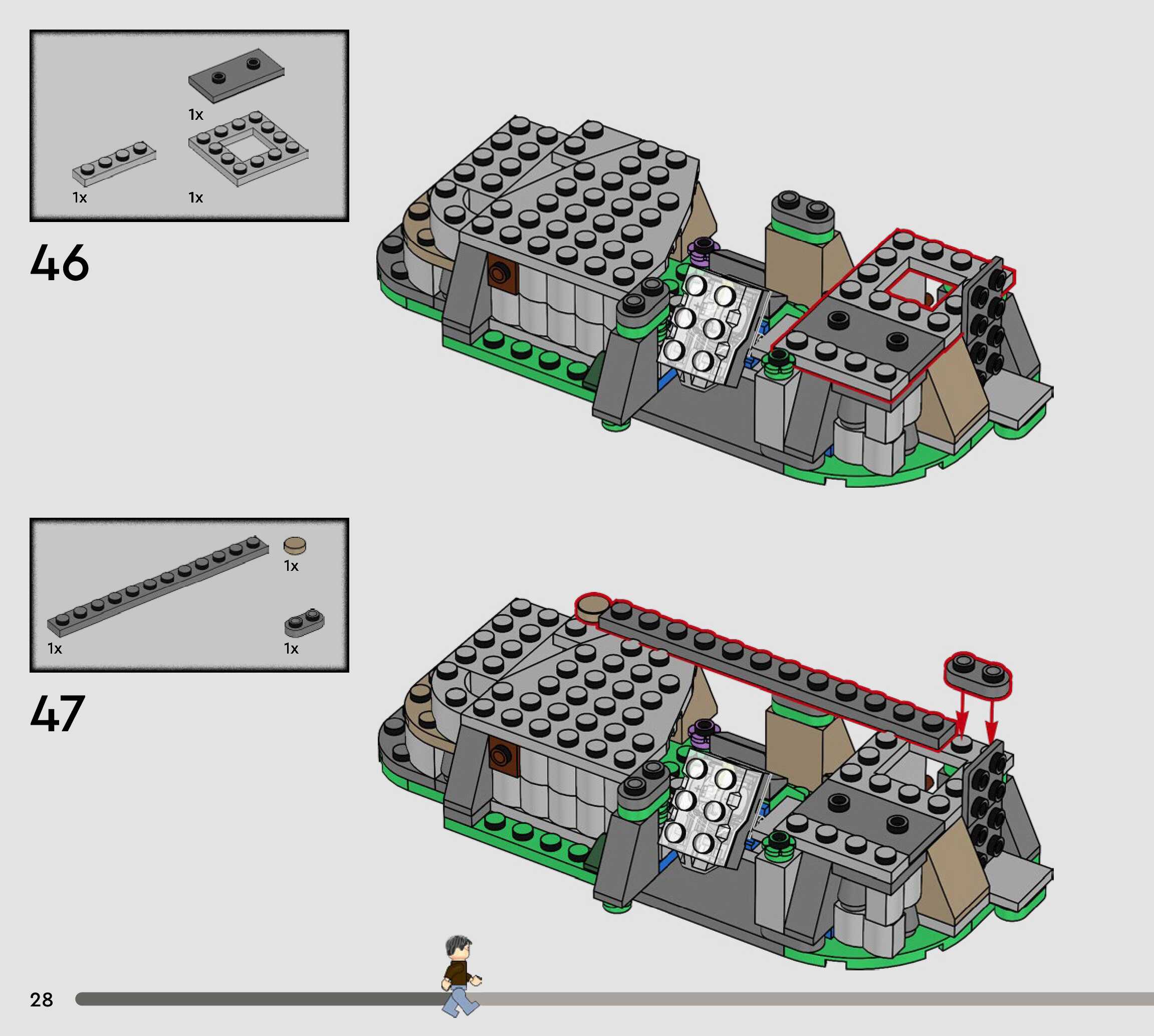 1x

1x

1x

46

1x

1x

1x

47

28