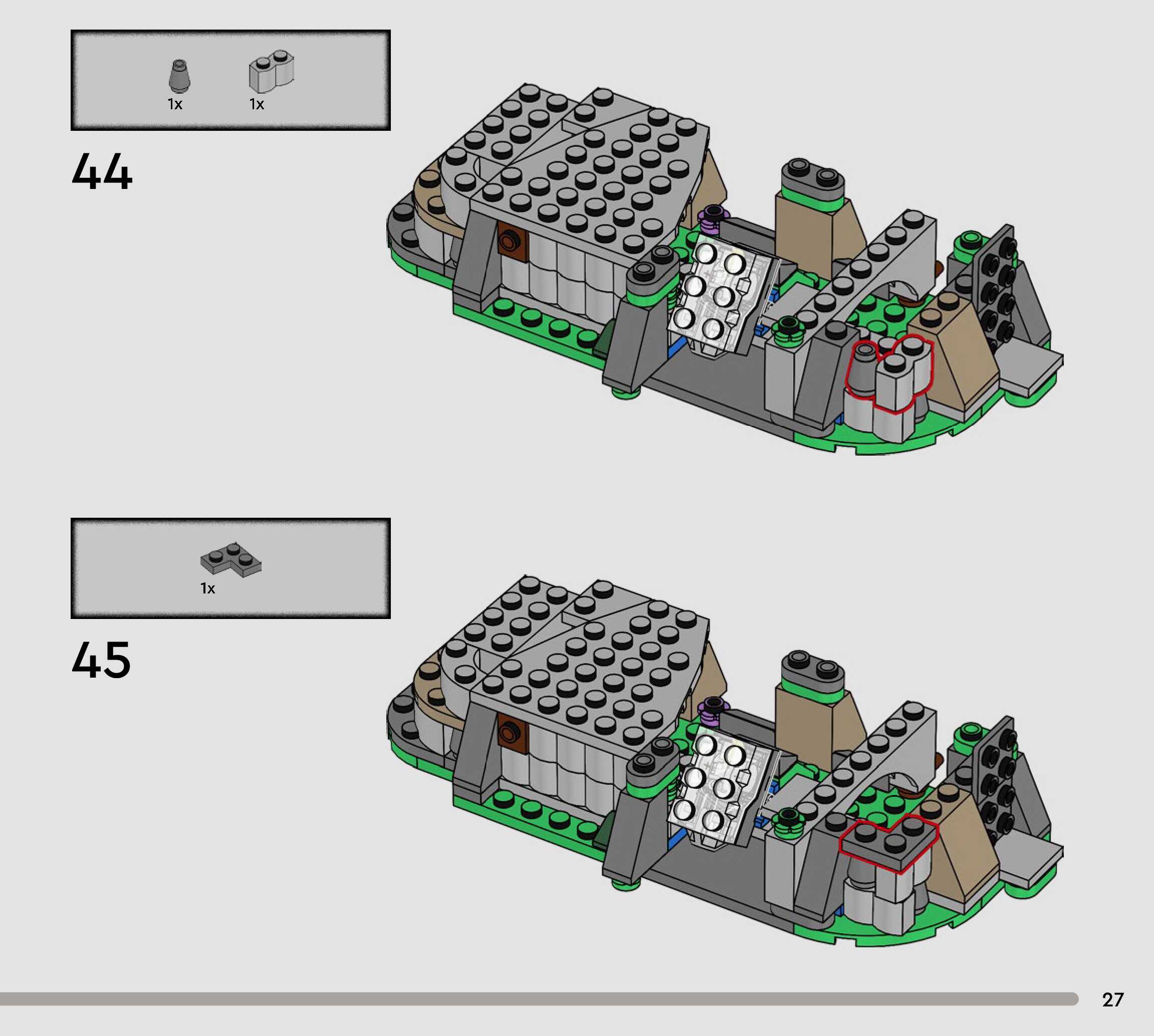 1x 1x

44

1x

45

27