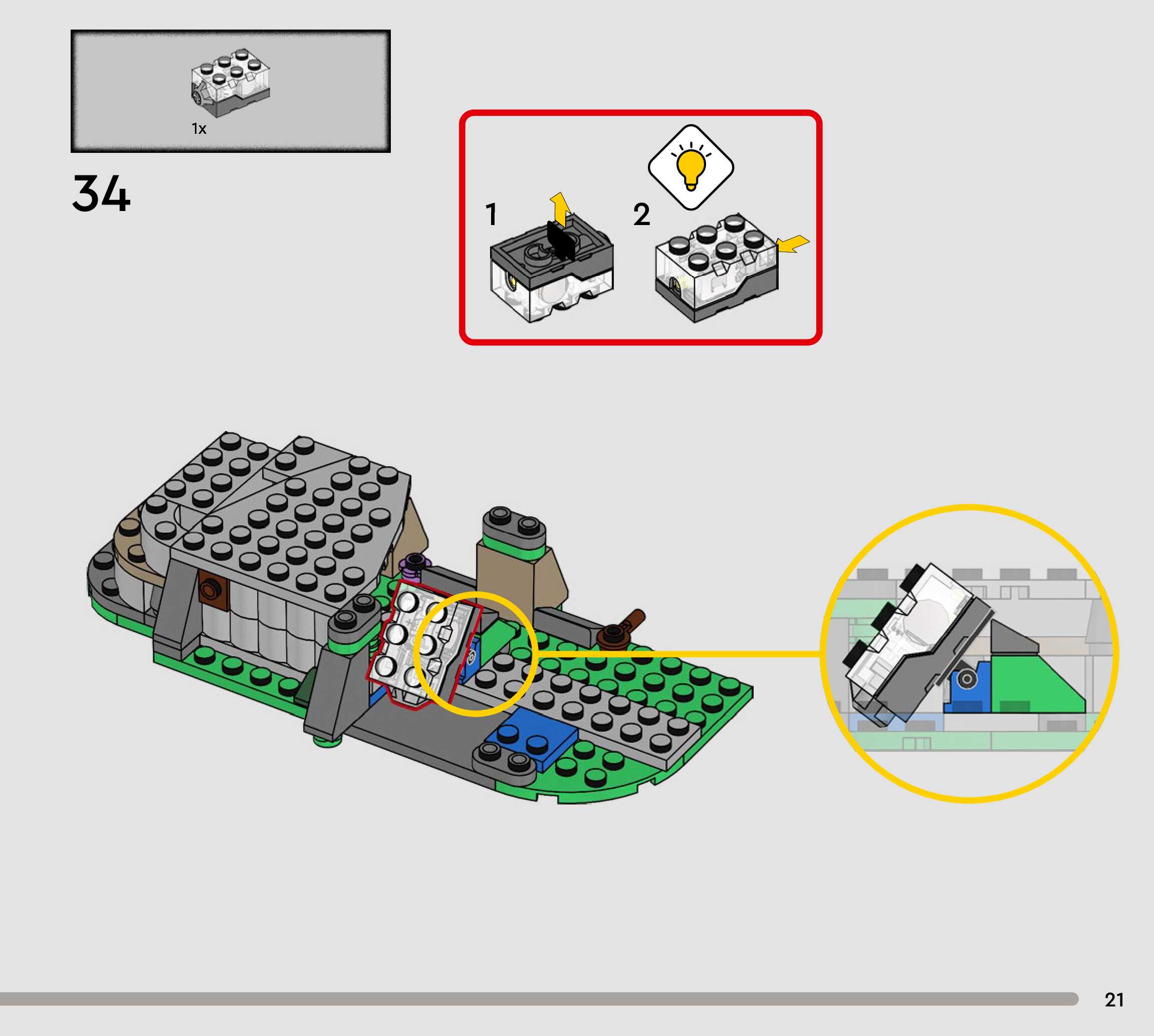 1x

34

1

2

21