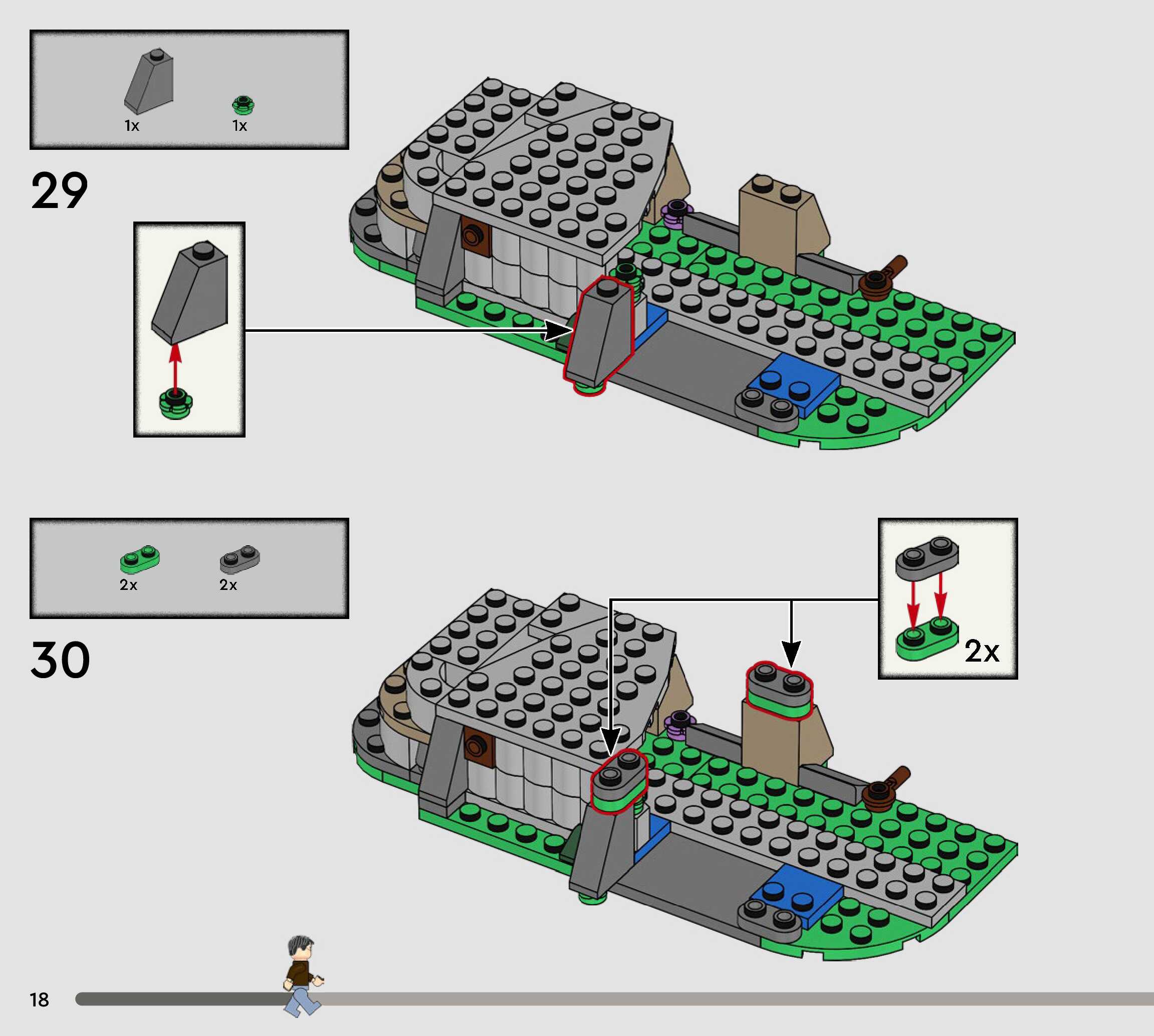 1x
1x

29

2x
2x

30

2x

18