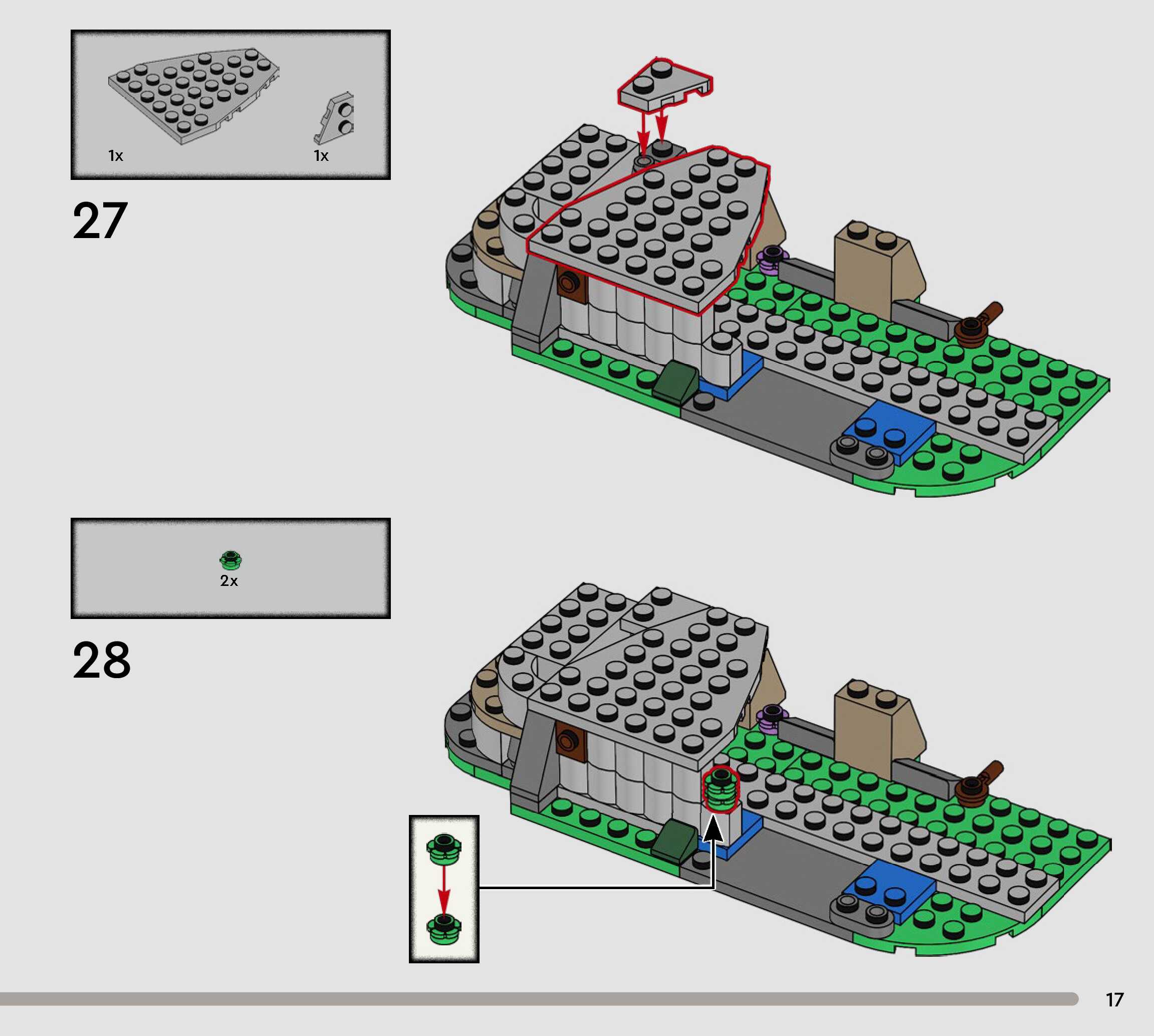 1x
1x

27

2x

28

17