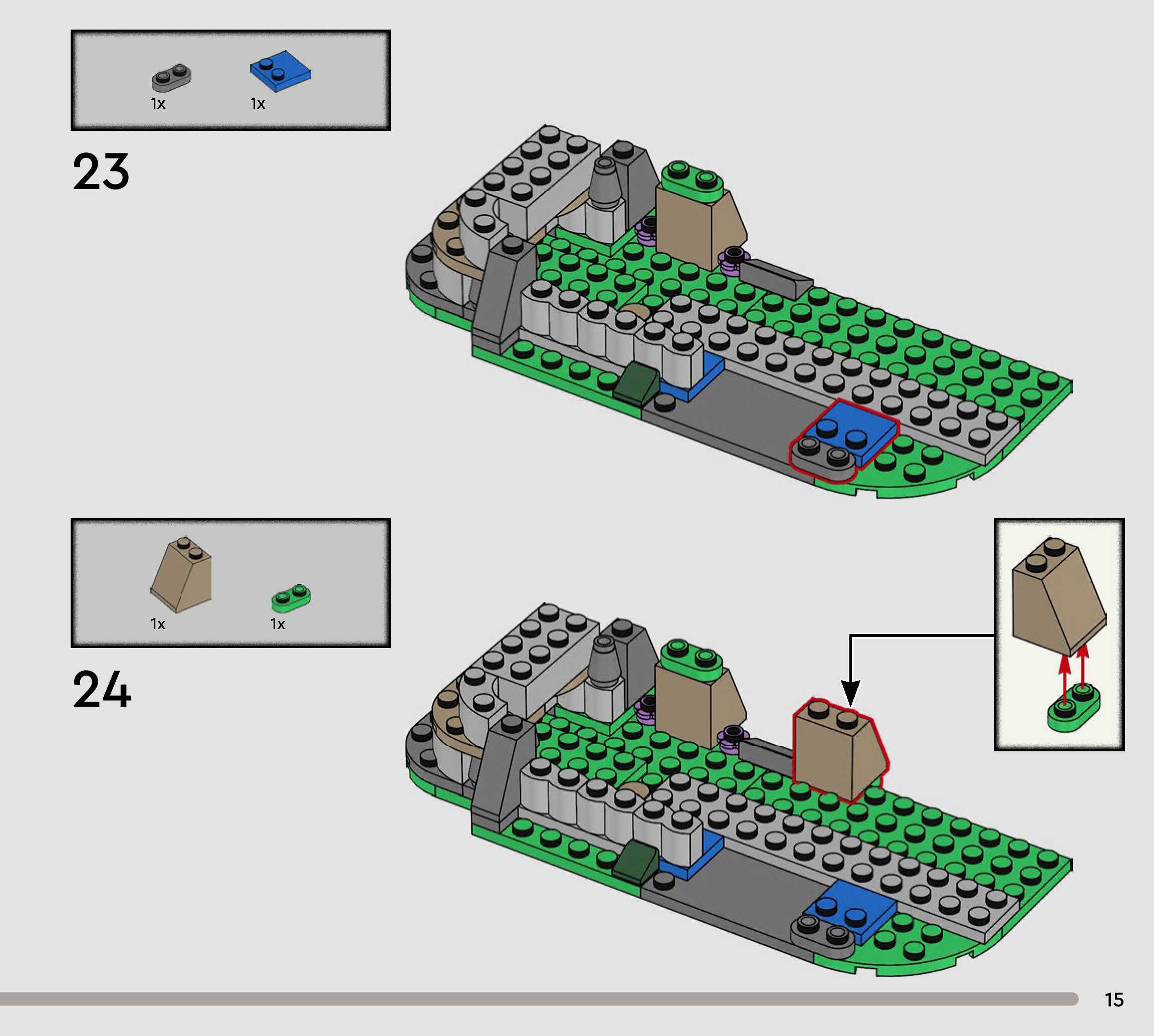 1x 1x

23

1x 1x

24

15